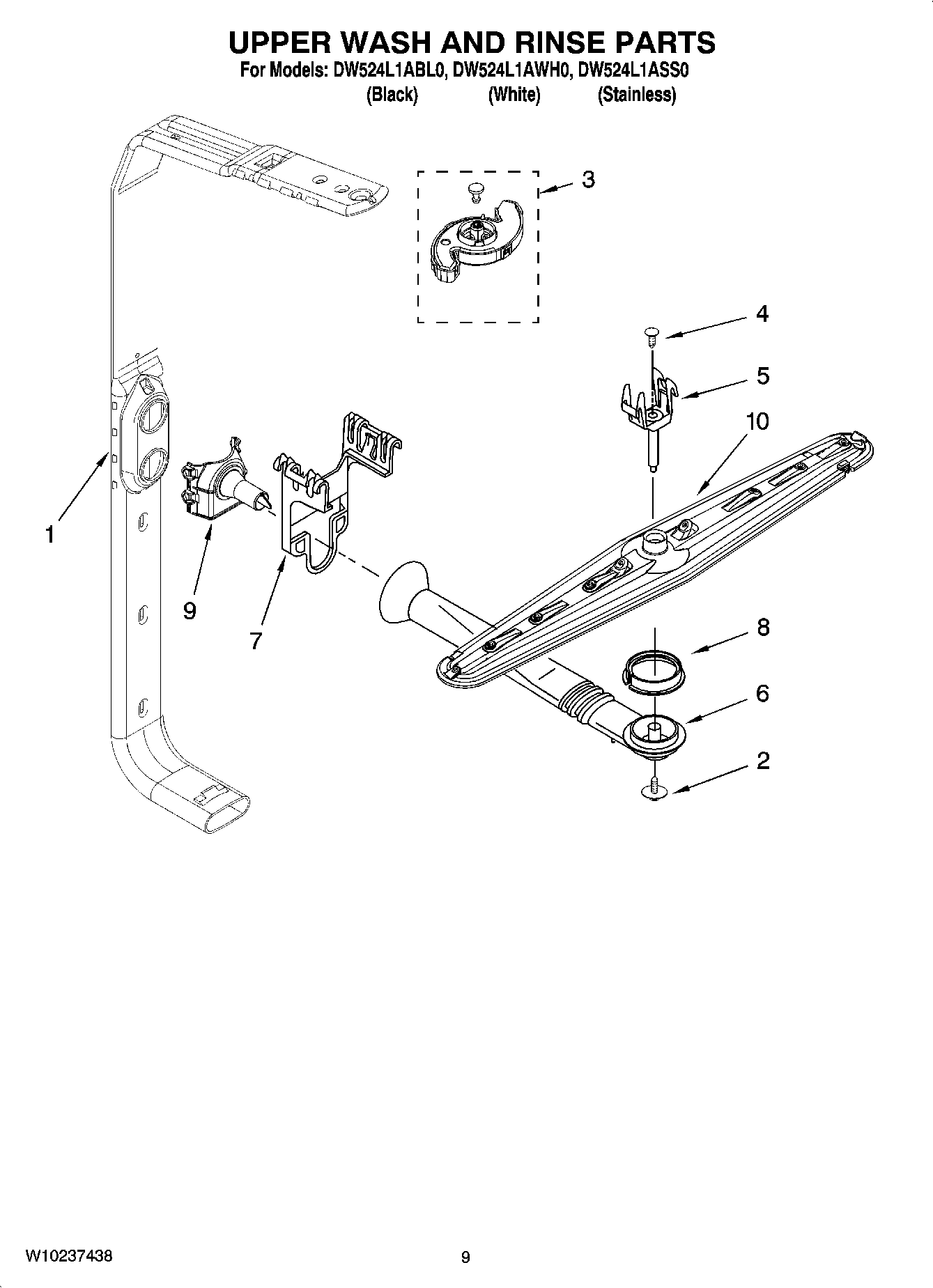 UPPER WASH AND RINSE PARTS
For Models: DW524L1ABL0, DW524L1AWH0, DW524L1ASS0
(Black) (White) (Stainless)

3
4
5
10
1
9
7
8
6
2

W10237438

9