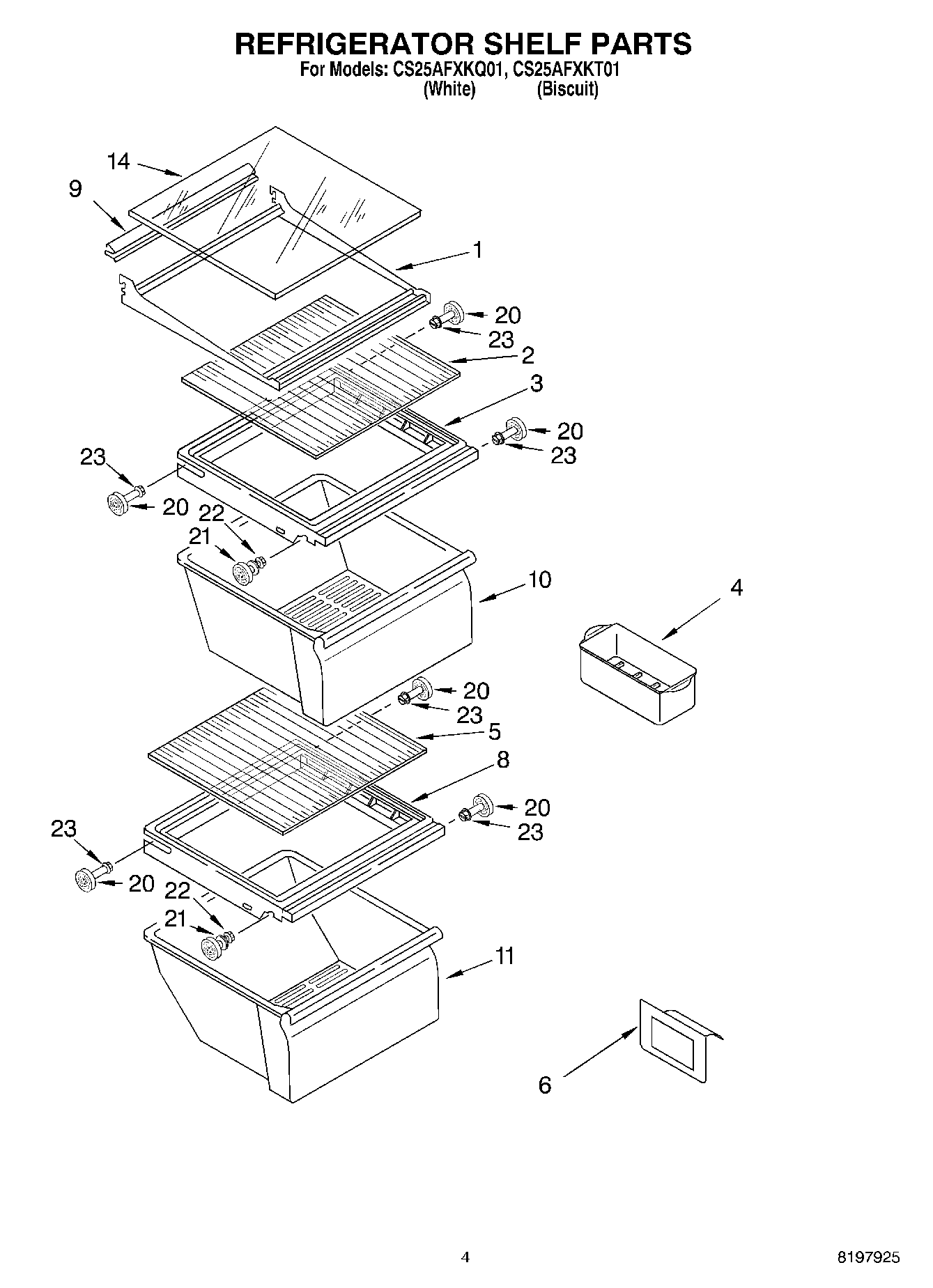 REFRIGERATOR SHELF PARTS
For Models: CS25AFXKQ01, CS25AFXKT01
(White) (Biscuit)

14
9
1
20
23
2
3
20
23
23
20
22
21
10
4
20
23
5
8
20
23
23
20
22
21
11
6

4
8197925