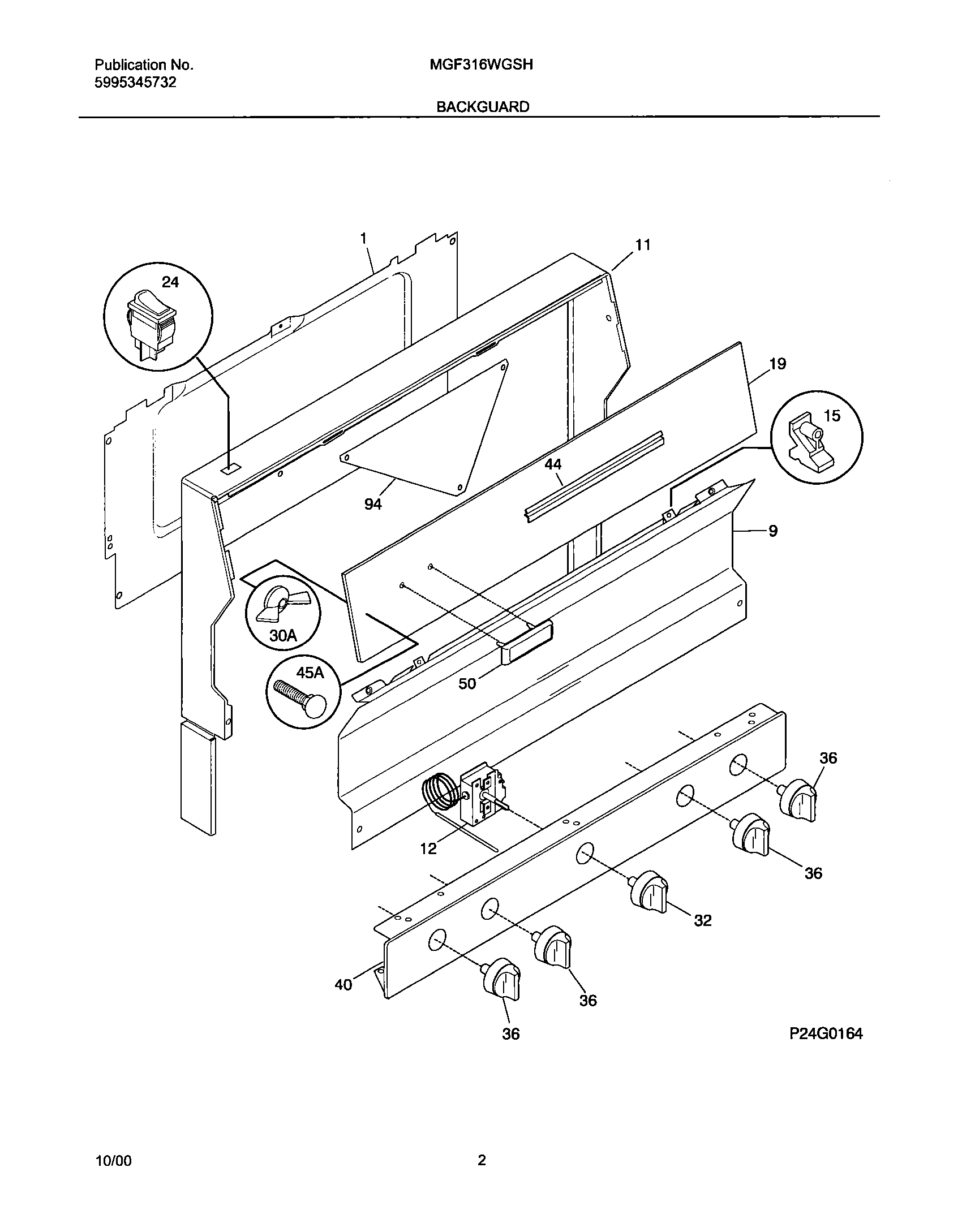 Publication No.
5995345732

MGF316WGSH

BACKGUARD

1
11
24
19
15
44
94
9
30A
45A
50
36
12
36
32
40
36
36

P24G0164

10/00

2