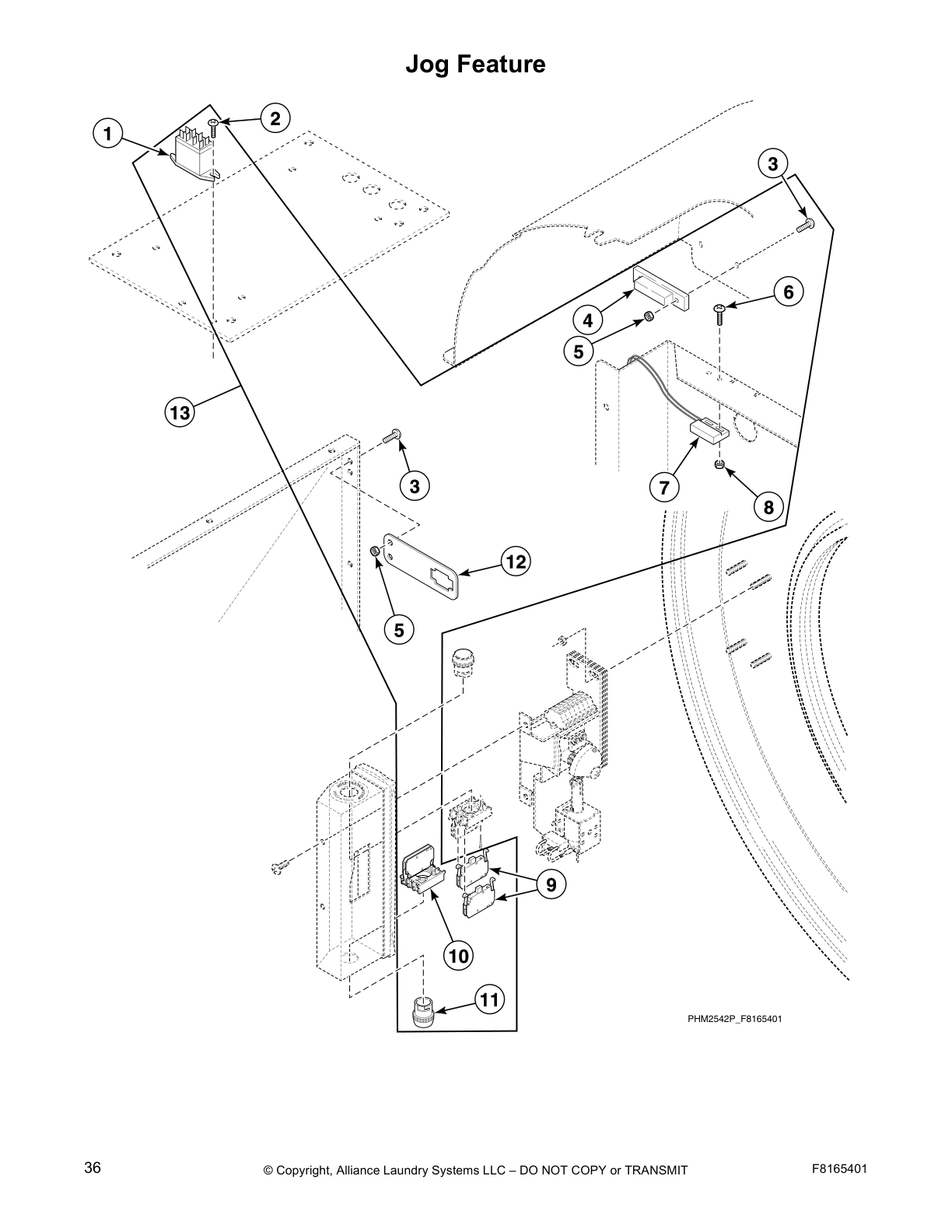 Jog Feature

1
2
3
4
5
6
13
3
7
8
12
5
9
10
11

PHM2542P_F8165401

36
© Copyright, Alliance Laundry Systems LLC – DO NOT COPY or TRANSMIT
F8165401