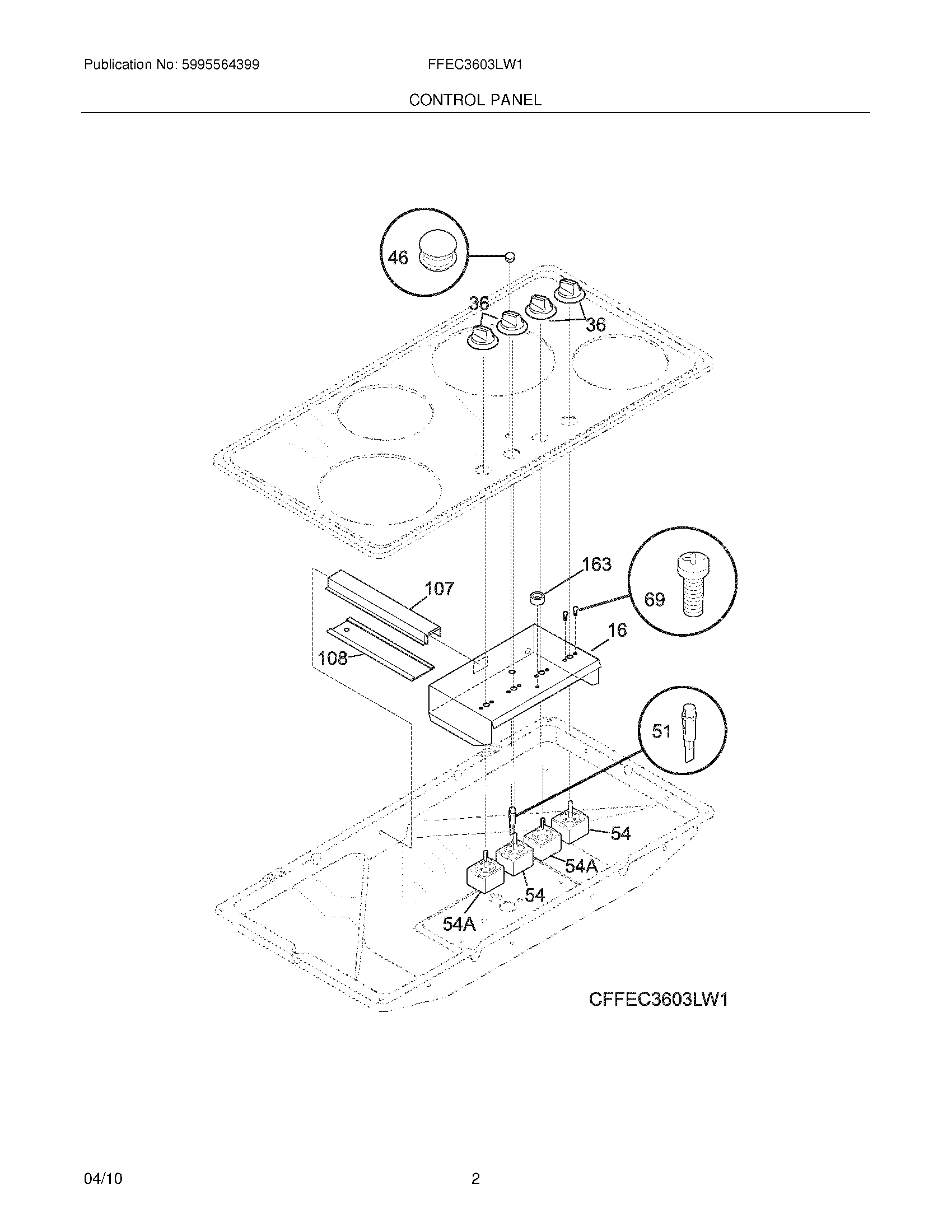 Publication No: 5995564399

FFEC3603LW1

CONTROL PANEL

46

36

36

163

107

69

16

108

51

54

54A

54

54A

CFFEC3603LW1

04/10

2