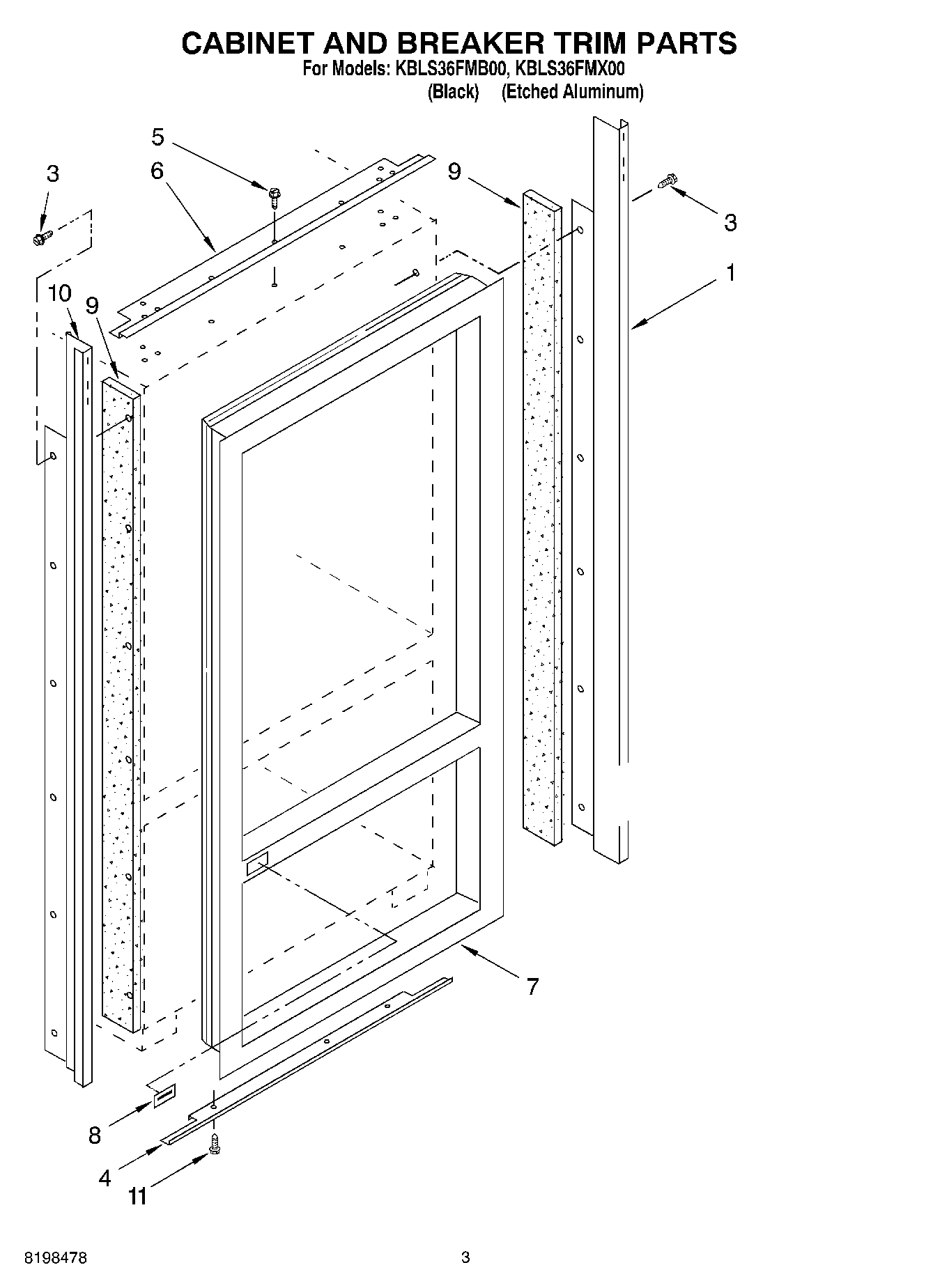 CABINET AND BREAKER TRIM PARTS
For Models: KBLS36FMB00, KBLS36FMX00
(Black) (Etched Aluminum)

5
3
6
9
3
1
10
9
7
8
4
11

8198478
3