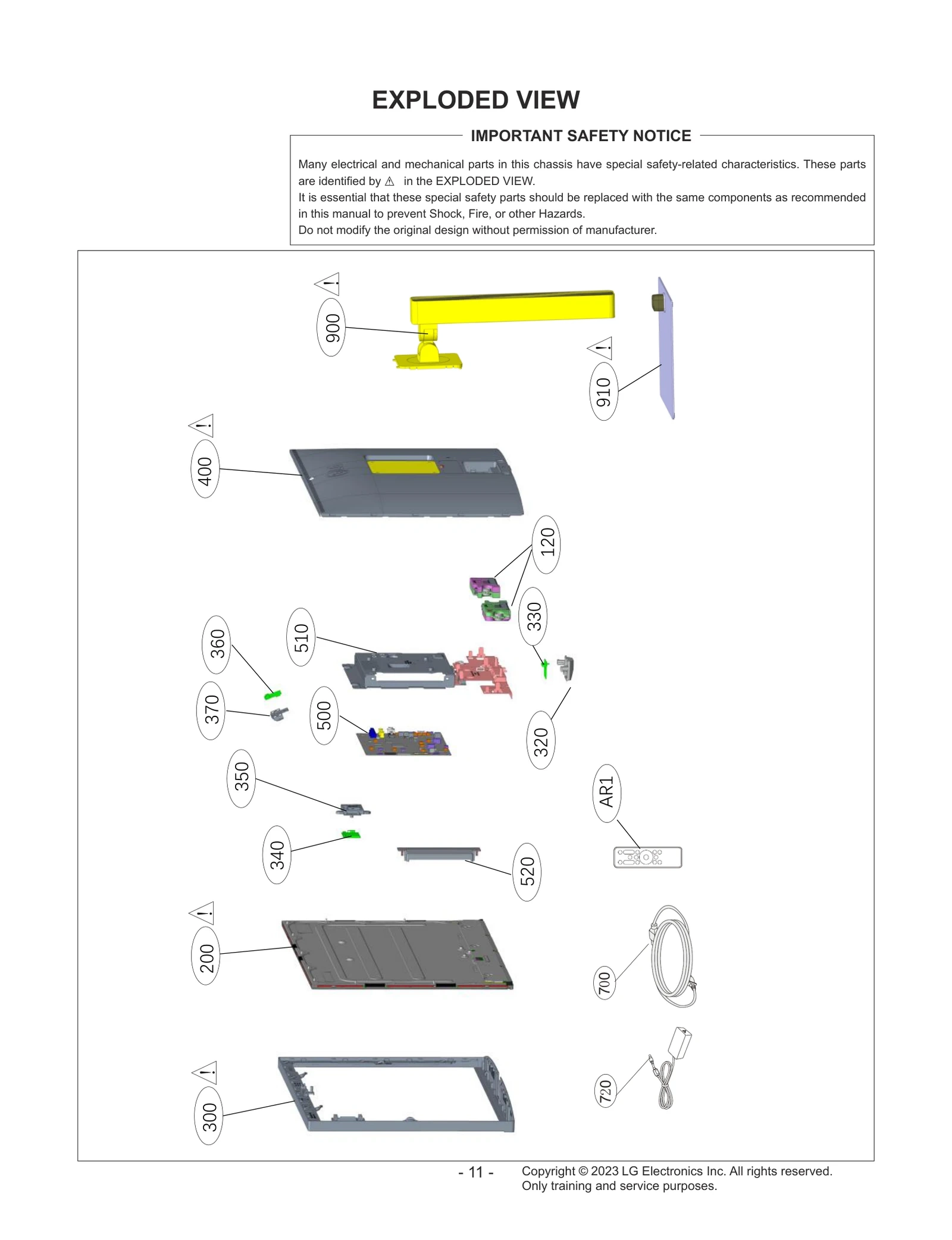 EXPLODED VIEW

IMPORTANT SAFETY NOTICE

Many electrical and mechanical parts in this chassis have special safety-related characteristics. These parts are identified by ⚠ in the EXPLODED VIEW.
It is essential that these special safety parts should be replaced with the same components as recommended in this manual to prevent Shock, Fire, or other Hazards.
Do not modify the original design without permission of manufacturer.

900
910
400
120
330
360
510
370
500
320
350
AR1
340
520
200
700
300
720

- 11 -

Copyright © 2023 LG Electronics Inc. All rights reserved.
Only training and service purposes.