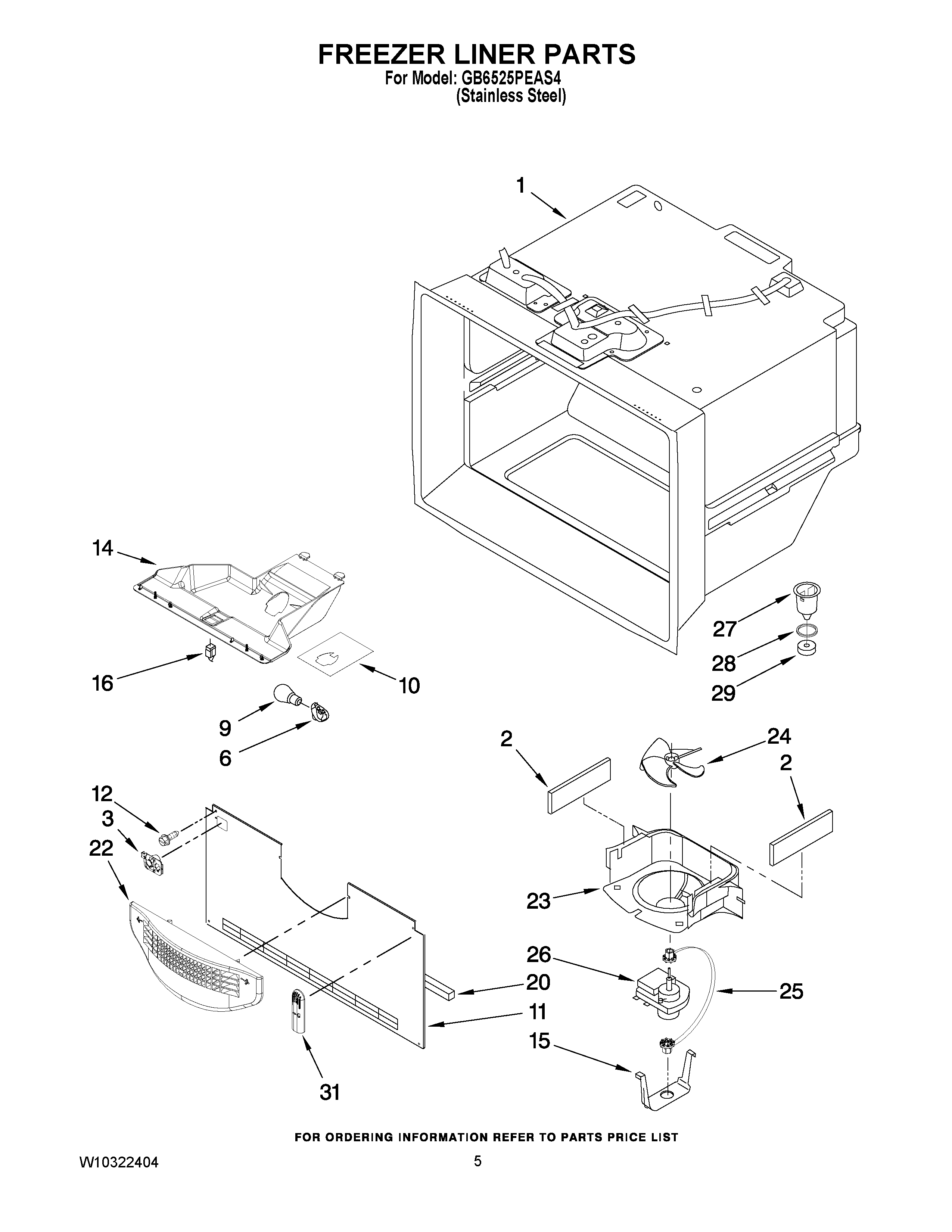 FREEZER LINER PARTS
For Model: GB6525PEAS4
(Stainless Steel)

1

14

16

10

9

6

27

28

29

2

24

2

12

3

22

23

26

20

25

11

15

31

FOR ORDERING INFORMATION REFER TO PARTS PRICE LIST

W10322404

5