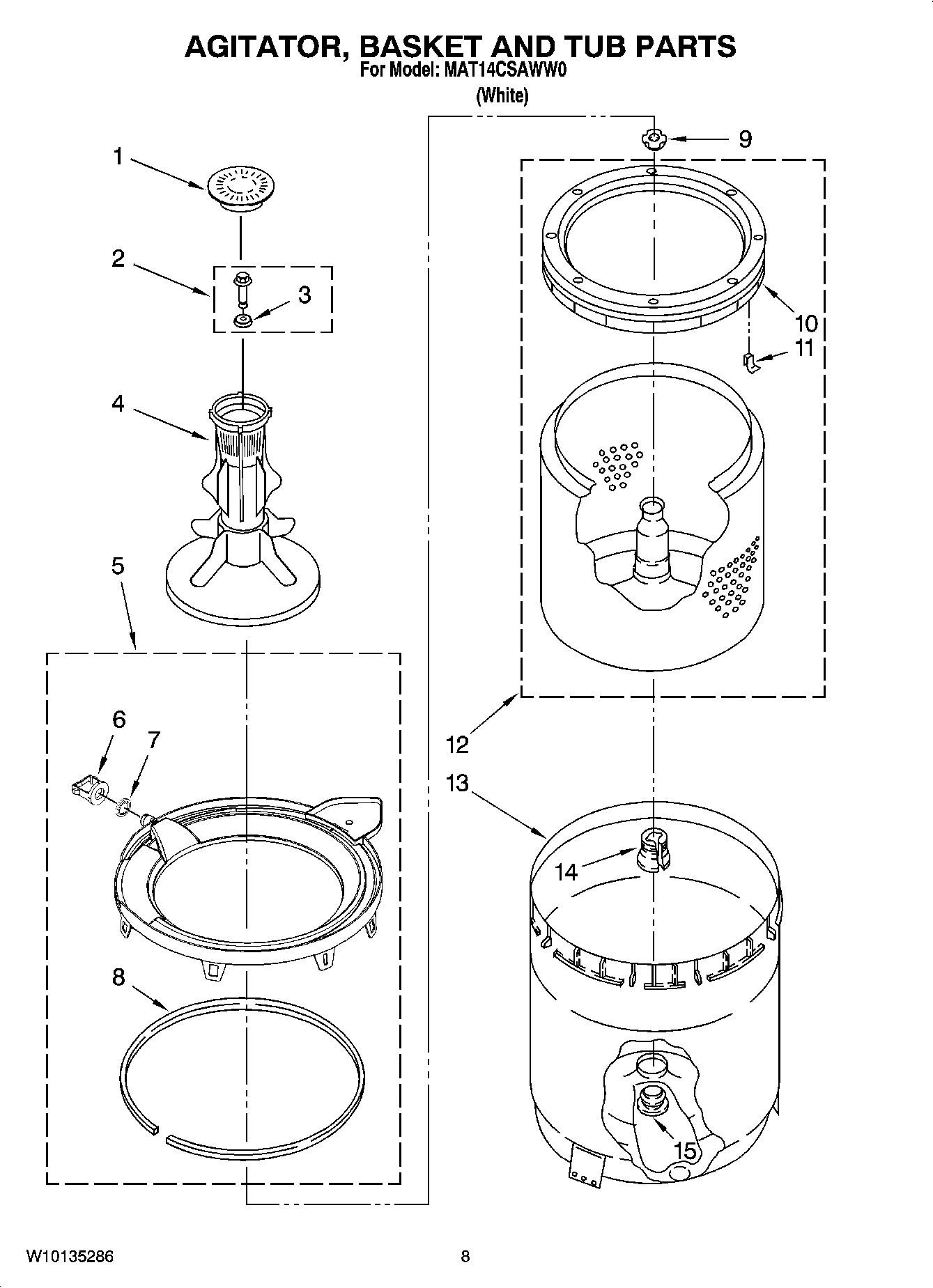 AGITATOR, BASKET AND TUB PARTS
For Model: MAT14CSAWW0
(White)

1
2
3
4
5
6
7
8
9
10
11
12
13
14
15

W10135286
8