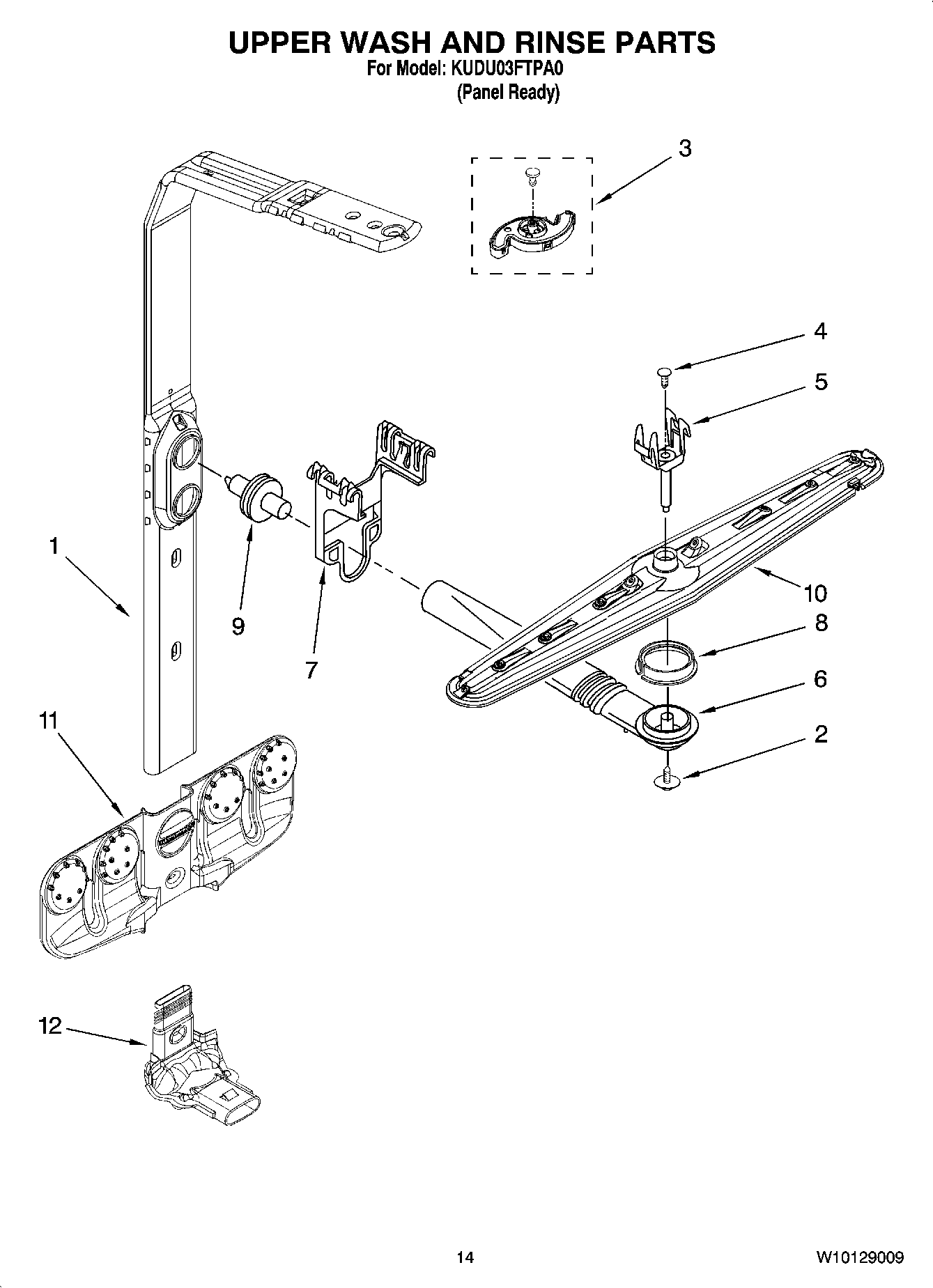 UPPER WASH AND RINSE PARTS
For Model: KUDU03FTPA0
(Panel Ready)

3

4

5

1

9

7

10

8

6

2

11

12

14

W10129009