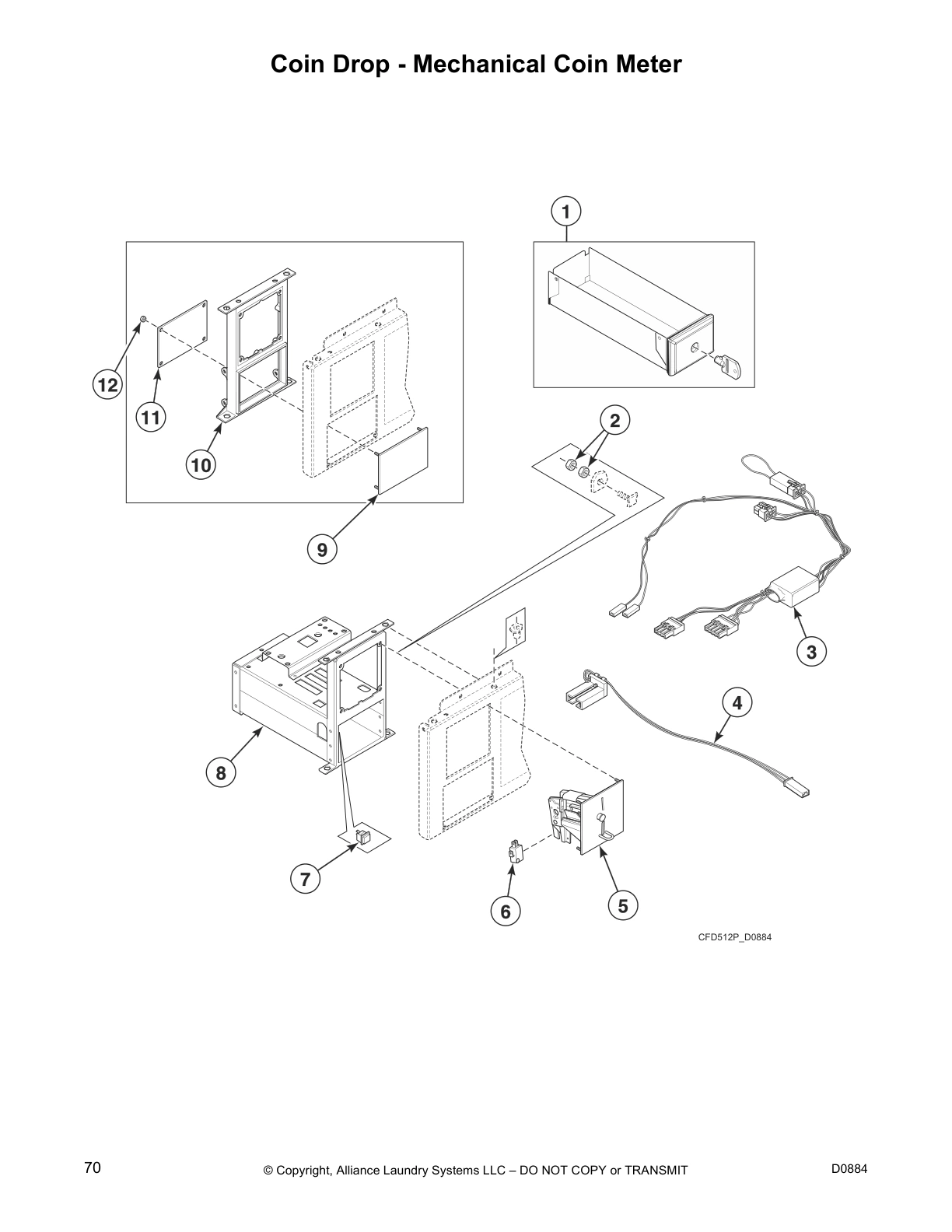 Coin Drop - Mechanical Coin Meter

1

12

11

10

2

9

3

4

8

7

6

5

CFD512P_D0884

70

© Copyright, Alliance Laundry Systems LLC – DO NOT COPY or TRANSMIT

D0884