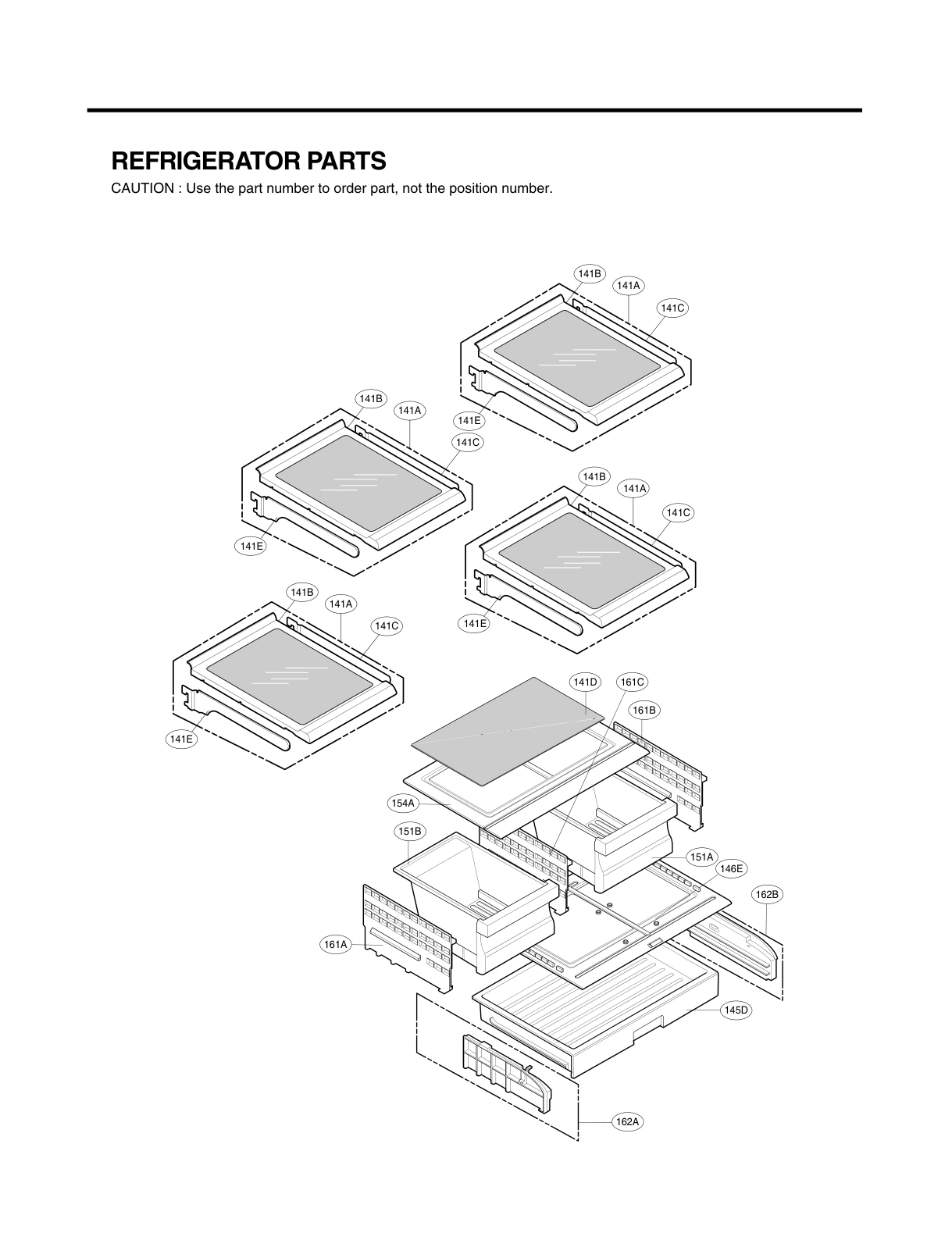 REFRIGERATOR PARTS
CAUTION : Use the part number to order part, not the position number.

141B
141A
141C
141E

141B
141A
141C
141E

141B
141A
141C
141E

141B
141A
141C
141E

141D
161C
161B
154A
151B
151A
146E
162B
161A
145D
162A