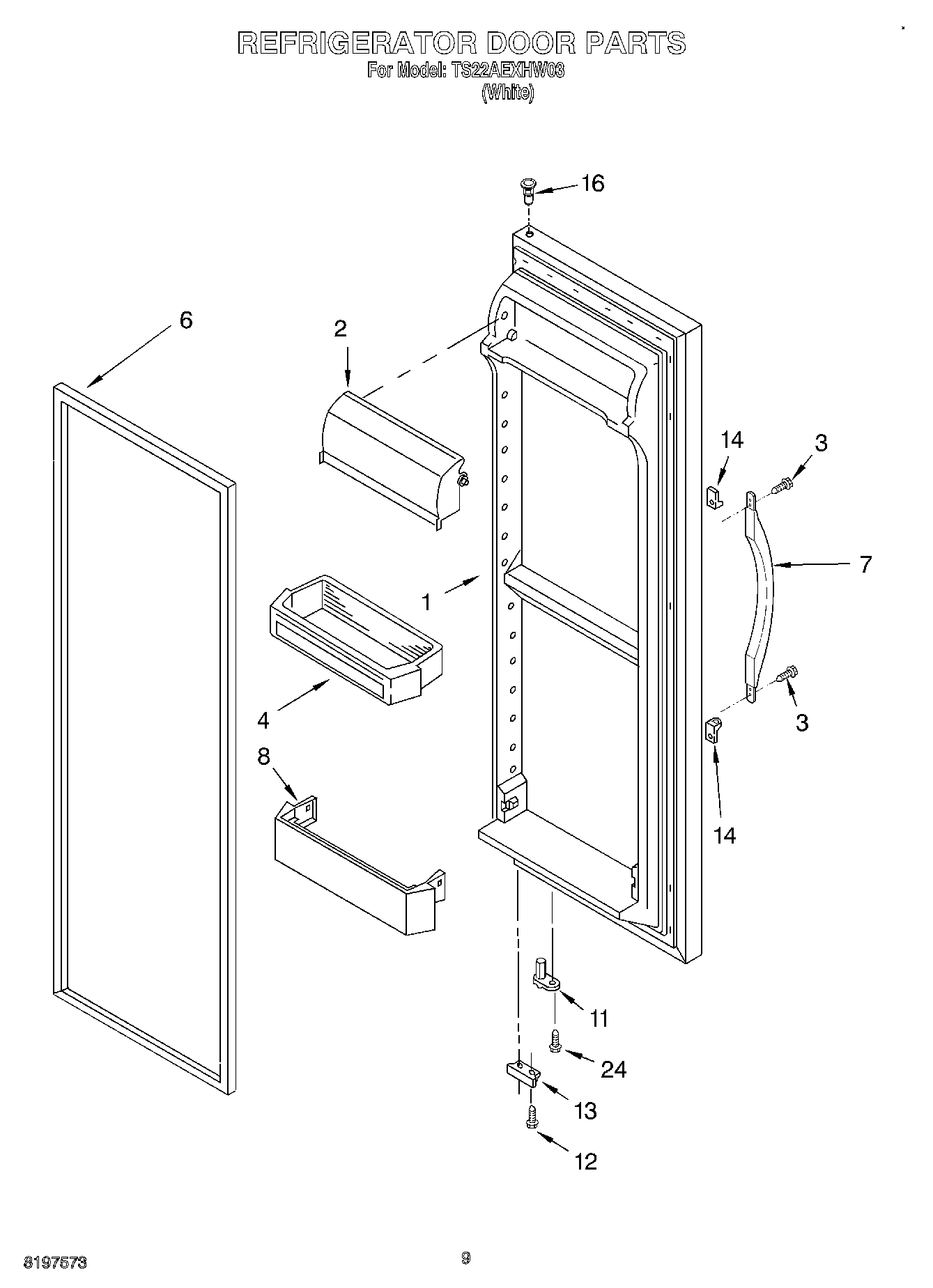 REFRIGERATOR DOOR PARTS
For Model: TS22AEXHW03
(White)

16

6

2

14

3

7

1

4

3

8

14

11

24

13

12

8197573

9