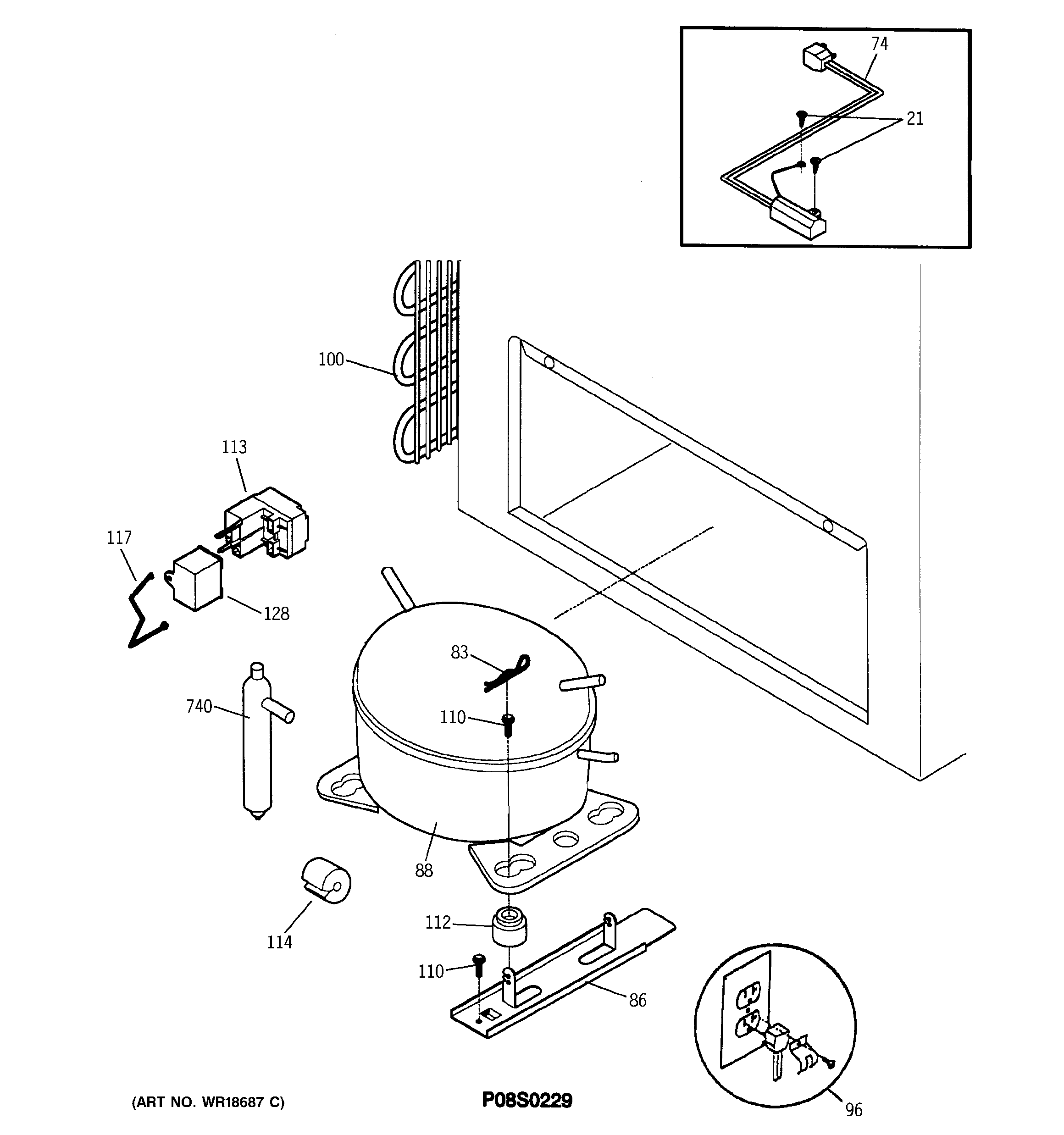 74

21

100

113

117

128

83

740

110

88

114

112

110

86

96

(ART NO. WR18687 C)

P08S0229