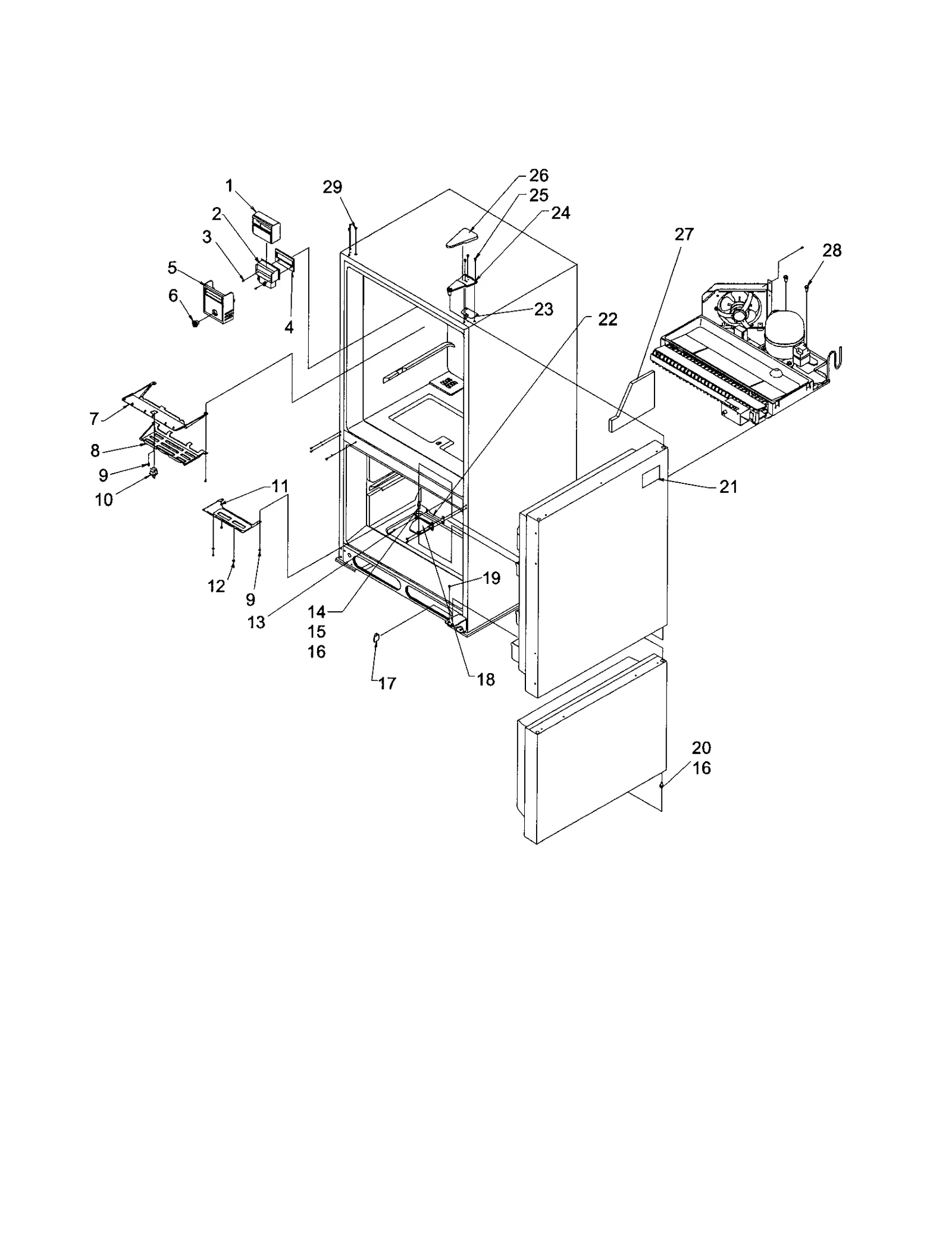 1
2
3
5
6
4
29
26
25
24
23
22
27
28
7
8
9
10
11
12
9
13
14
15
16
17
18
19
21
20
16