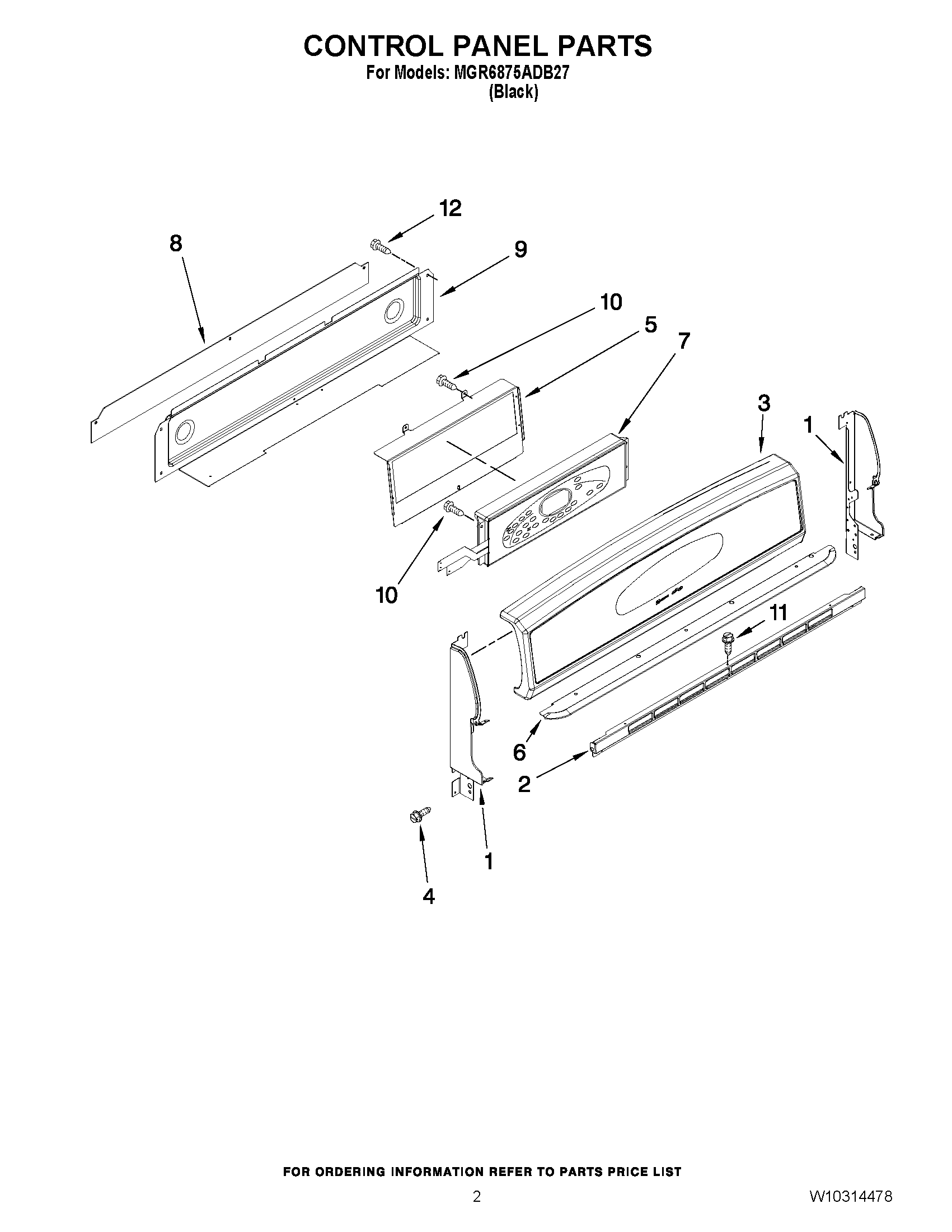 CONTROL PANEL PARTS
For Models: MGR6875ADB27
(Black)

12
8
9
10
5
7
3
1
10
11
6
2
1
4

FOR ORDERING INFORMATION REFER TO PARTS PRICE LIST

2

W10314478