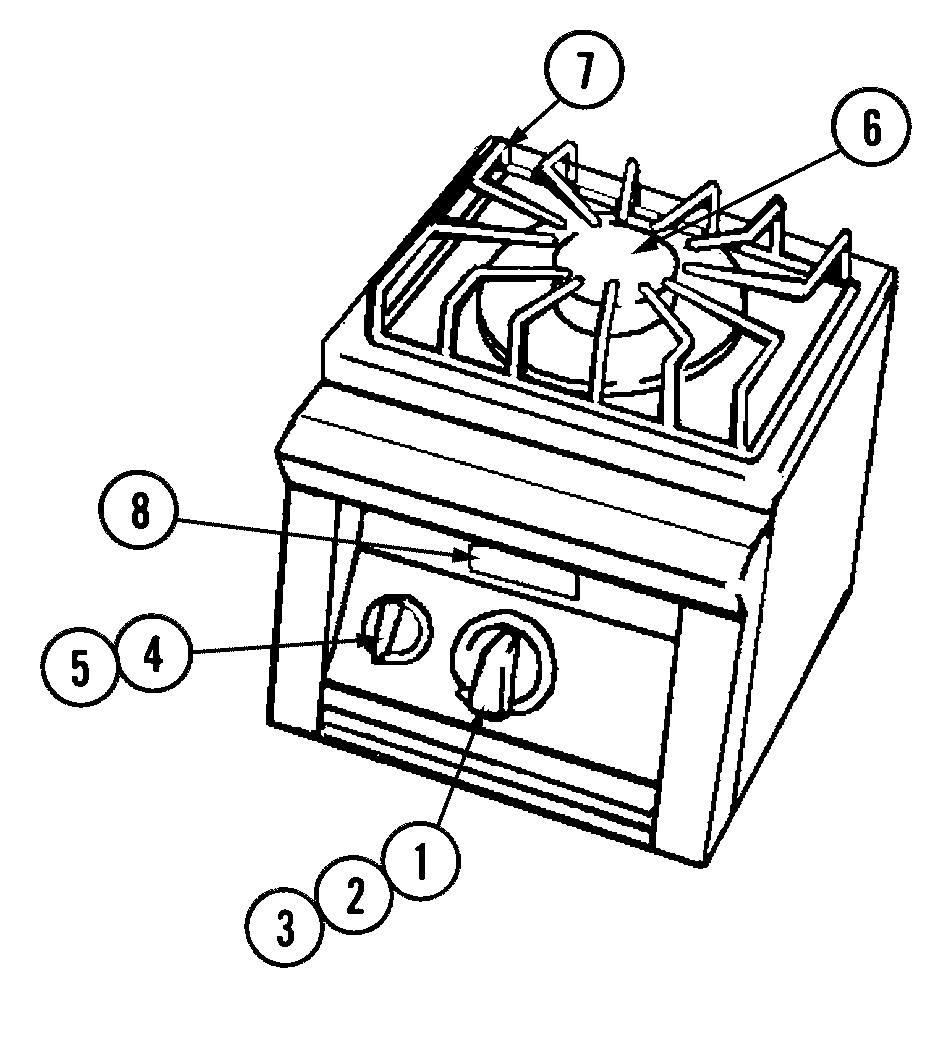 7
6
8
5
4
3
2
1