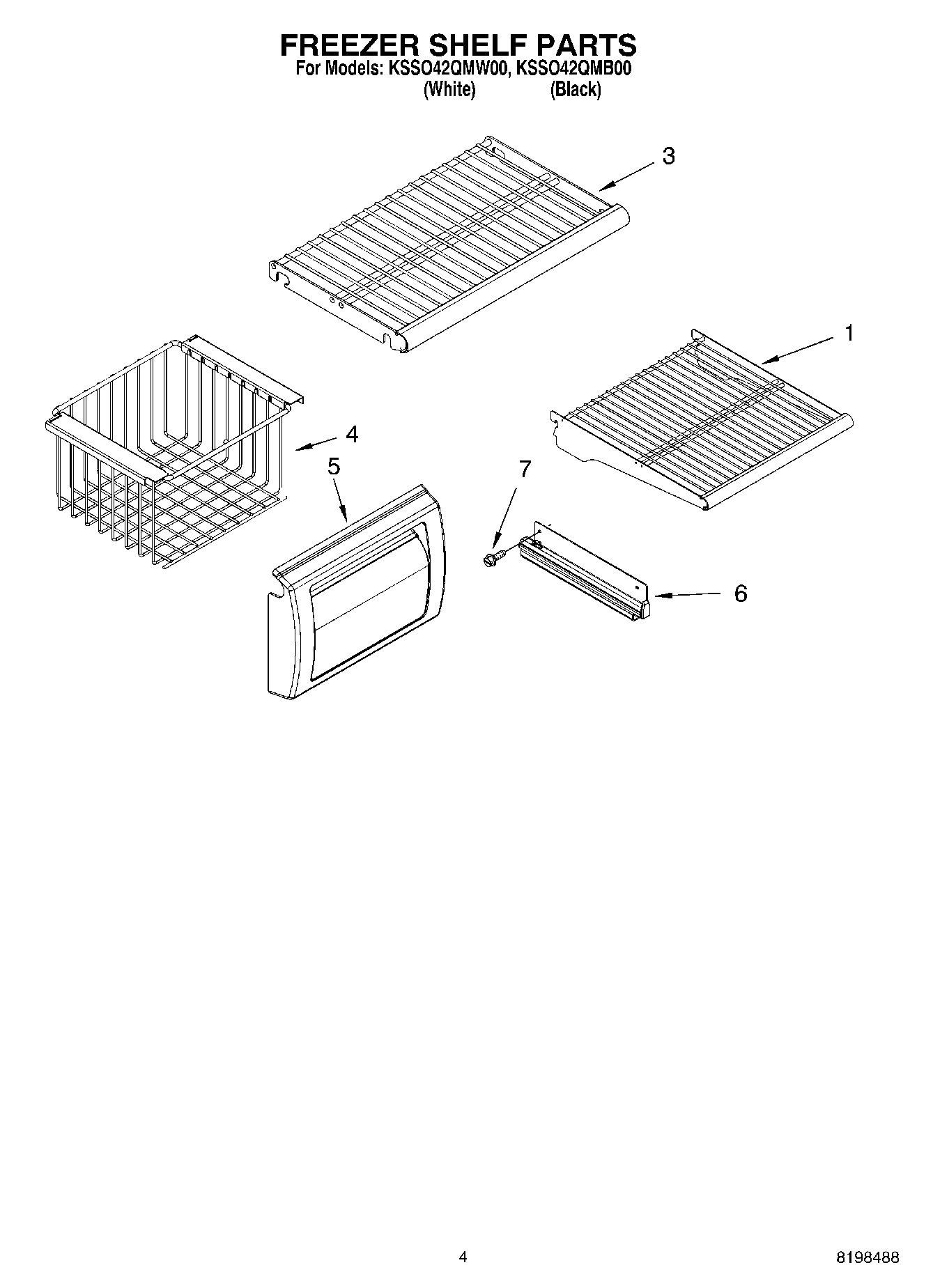 FREEZER SHELF PARTS
For Models: KSSO42QMW00, KSSO42QMB00
(White) (Black)

3

1

4

5

7

6

4

8198488