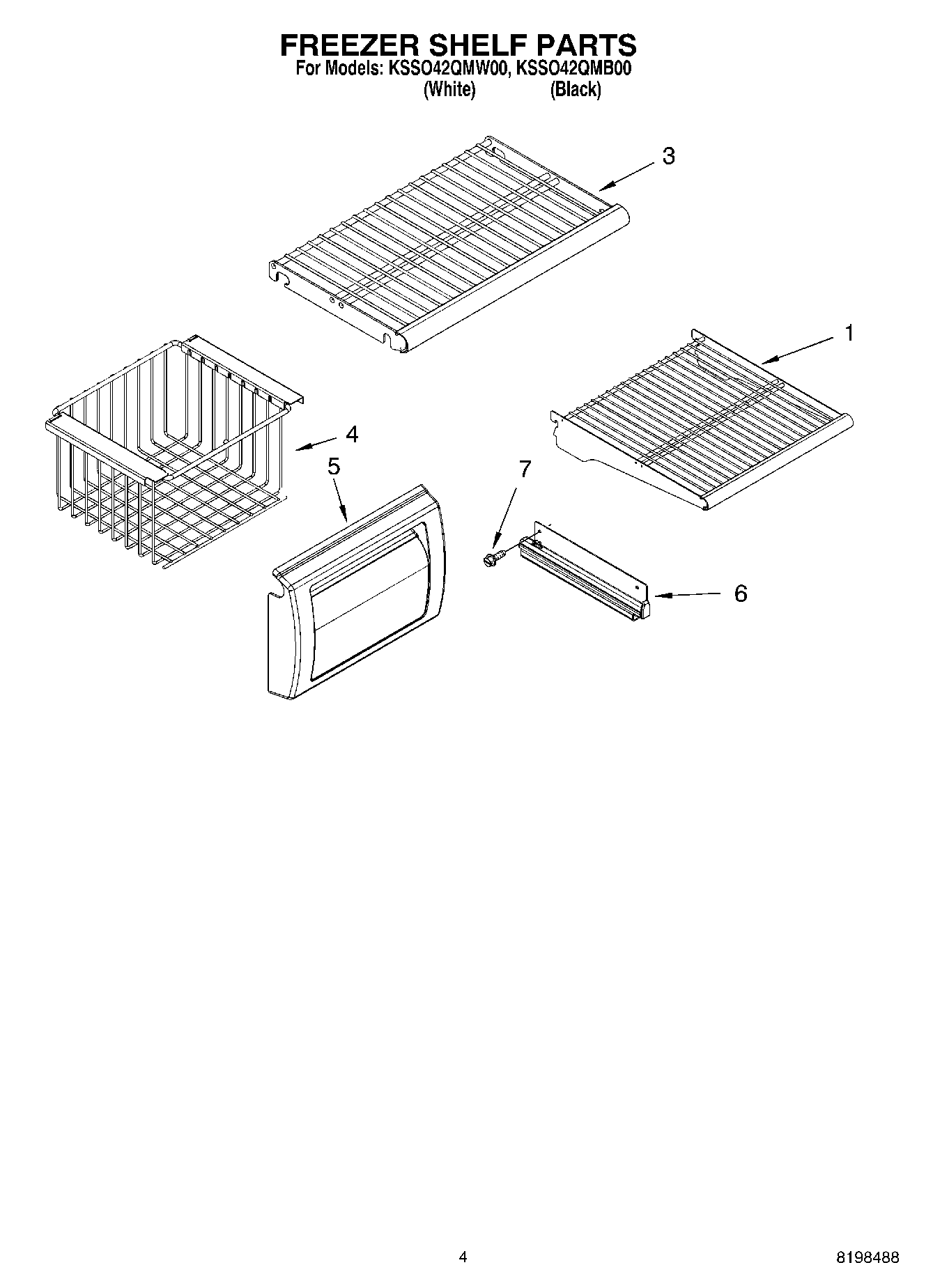 FREEZER SHELF PARTS
For Models: KSSO42QMW00, KSSO42QMB00
(White) (Black)

3

1

4

5

7

6

4

8198488