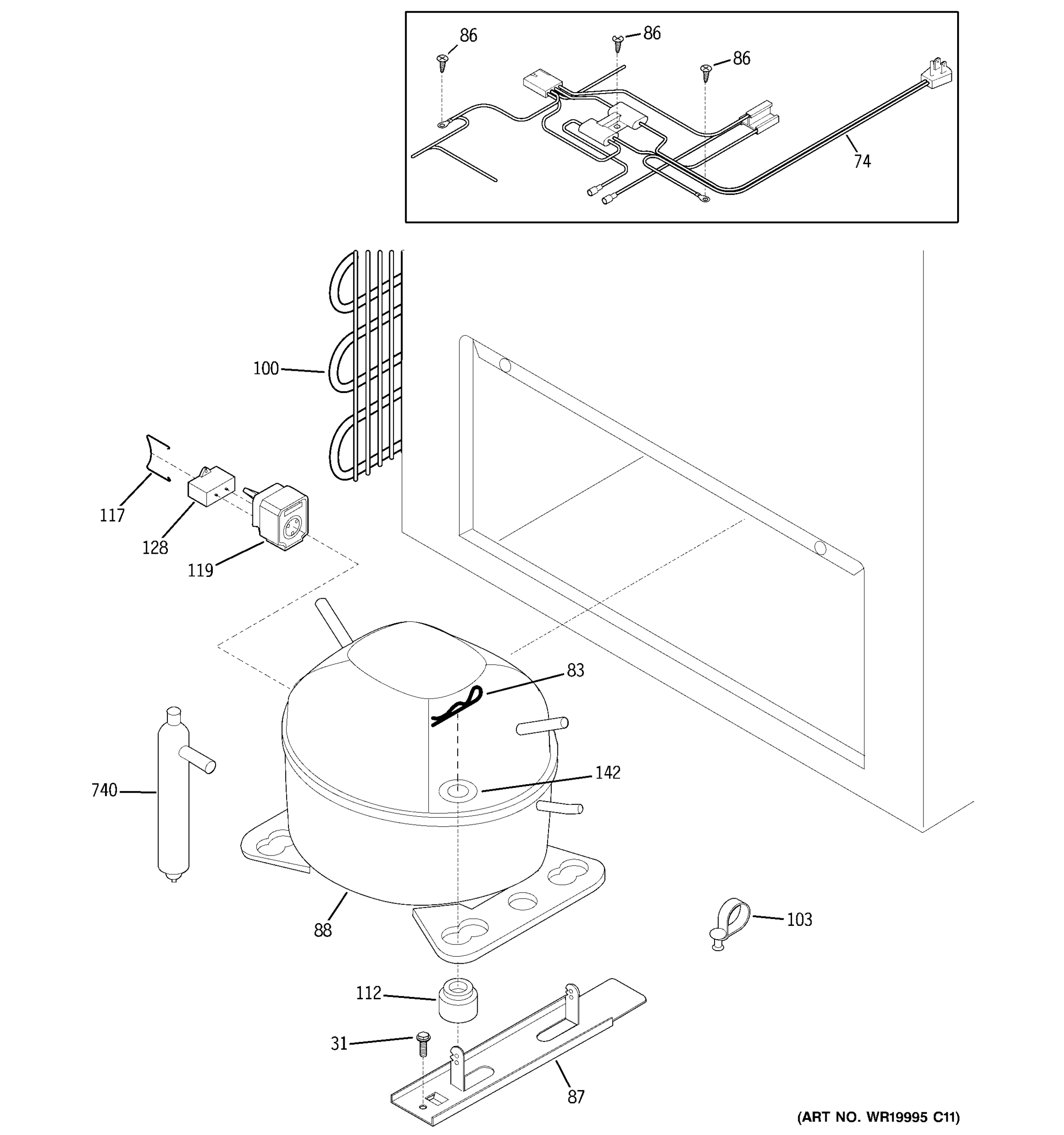 86
86
86
74
100
117
128
119
83
142
740
88
103
112
31
87
(ART NO. WR19995 C11)