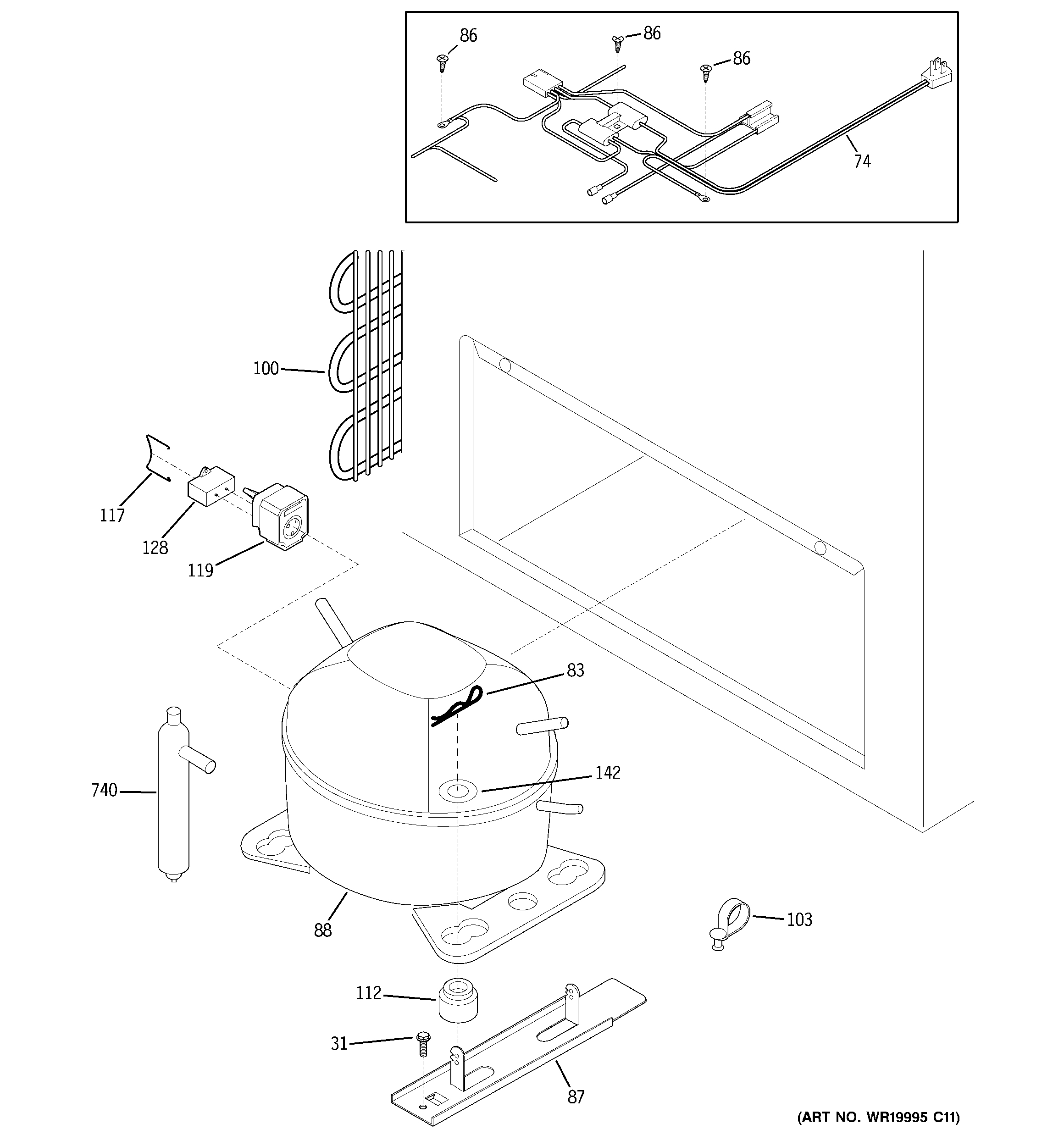 86
86
86
74
100
117
128
119
83
142
740
88
103
112
31
87
(ART NO. WR19995 C11)