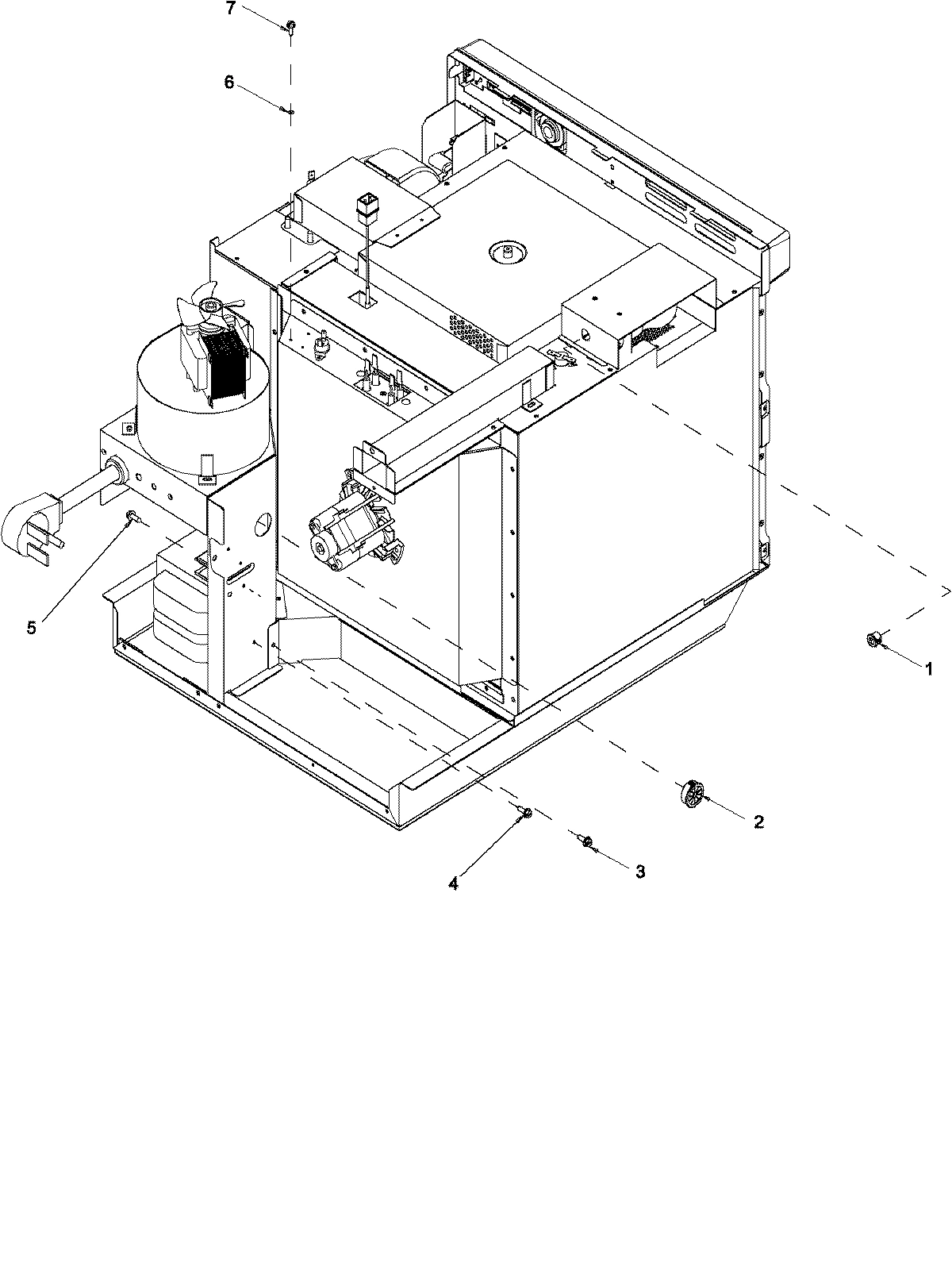 7
6
5
1
2
4
3