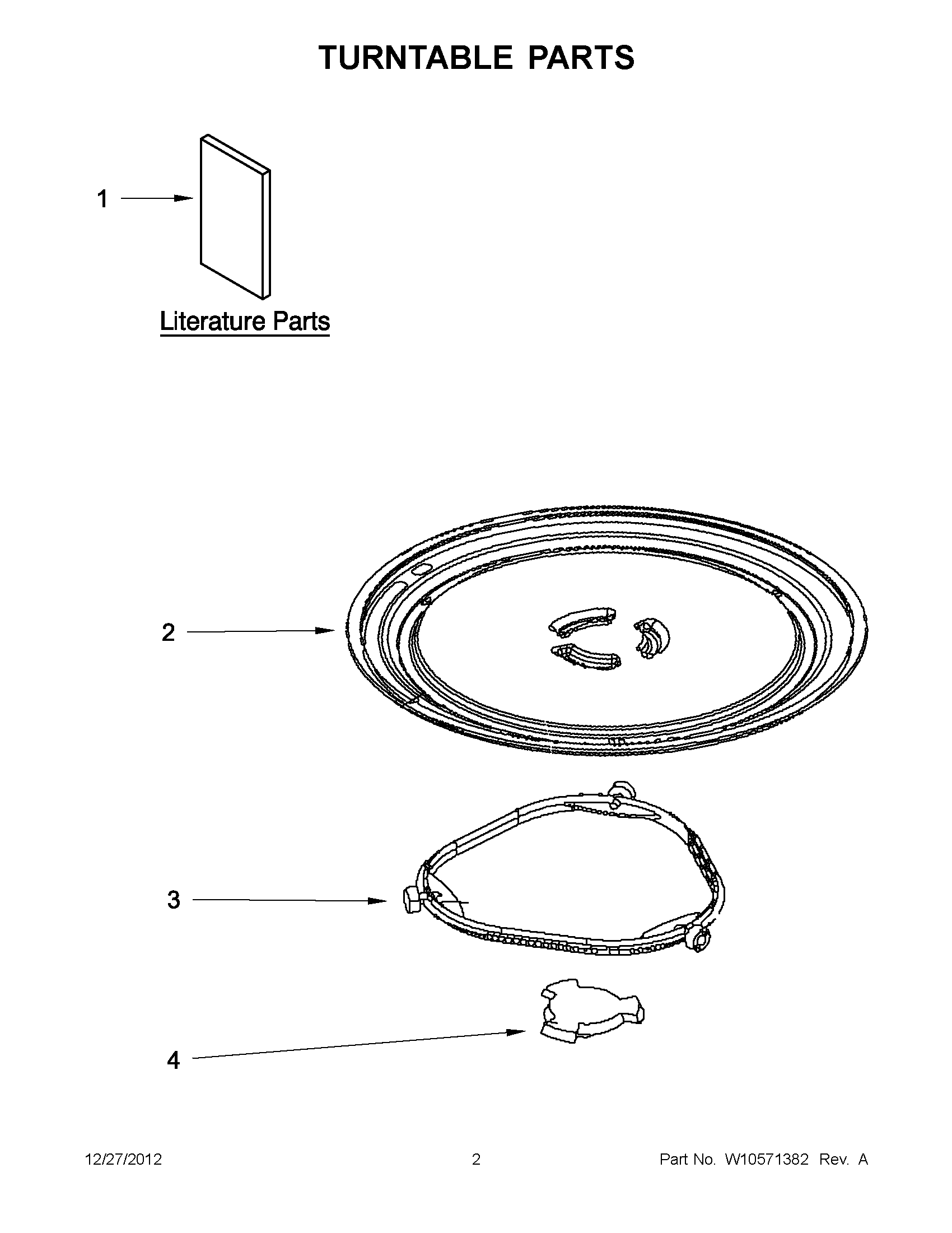 TURNTABLE PARTS

1

Literature Parts

2

3

4

12/27/2012 2 Part No. W10571382 Rev. A