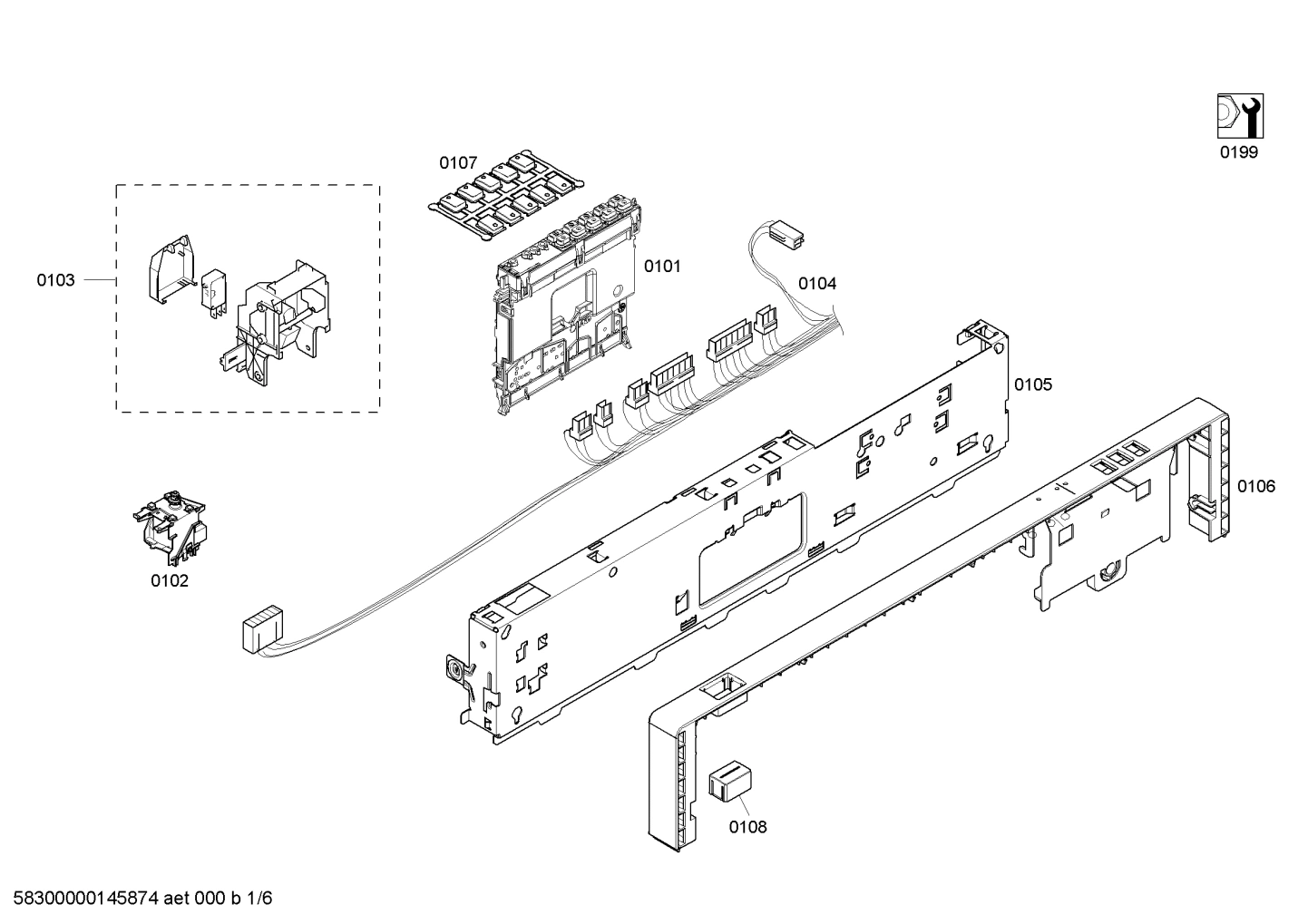 0199

0107

0103

0101

0104

0105

0106

0102

0108

58300000145874 aet 000 b 1/6