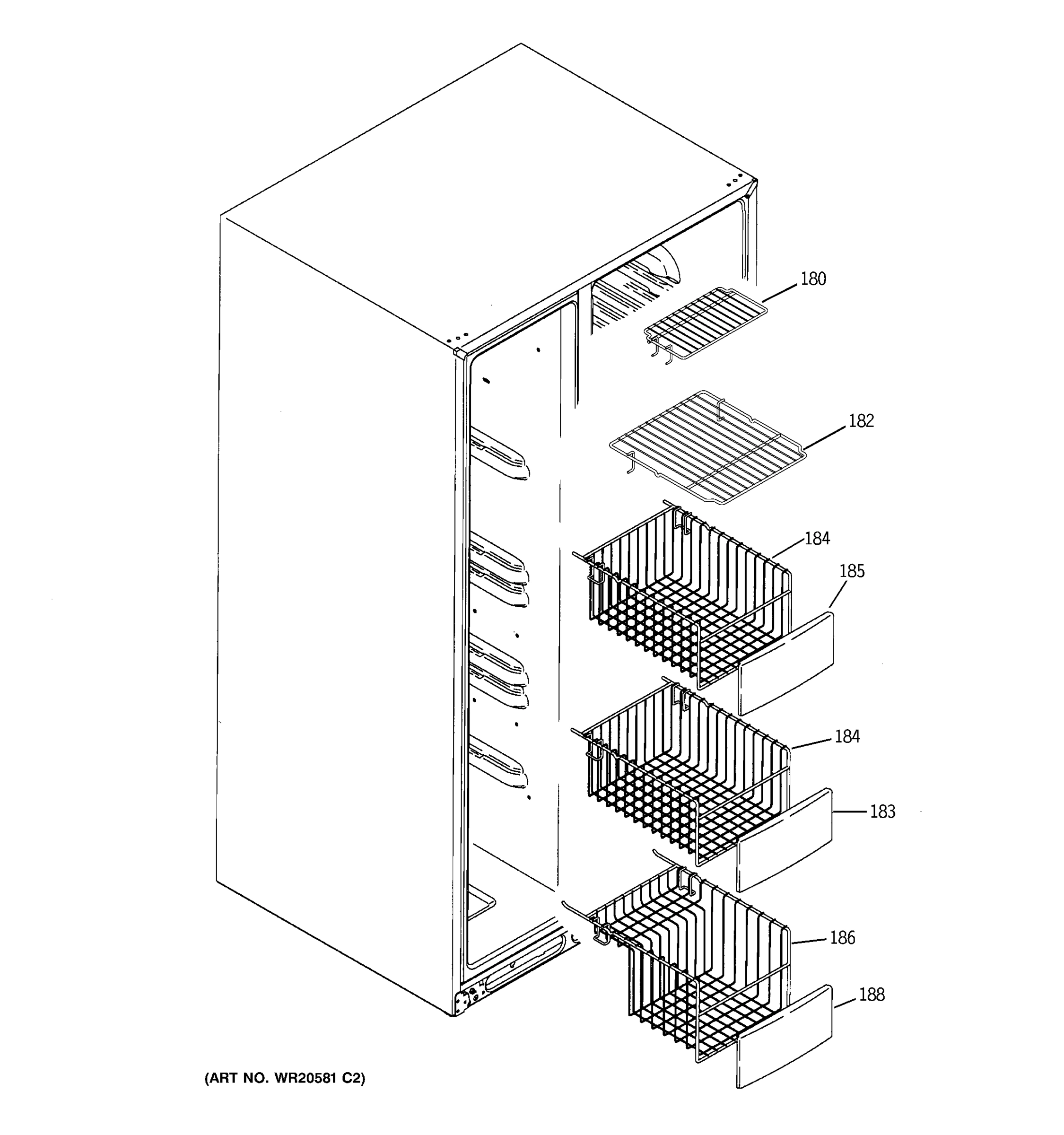 180

182

184

185

184

183

186

188

(ART NO. WR20581 C2)