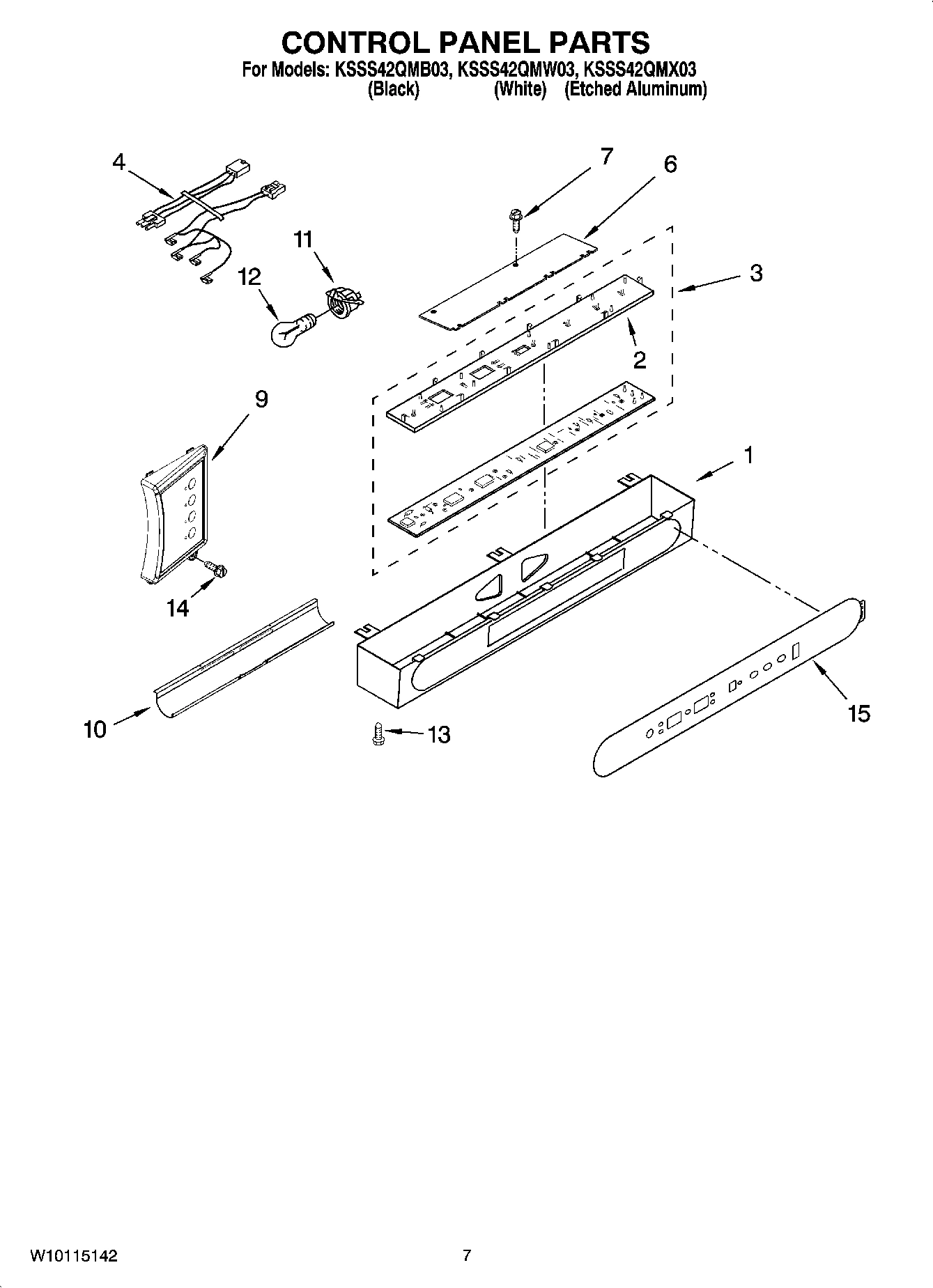 CONTROL PANEL PARTS
For Models: KSSS42QMB03, KSSS42QMW03, KSSS42QMX03
(Black) (White) (Etched Aluminum)

4
7
6
11
12
3
2
9
1
14
10
13
15

W10115142

7