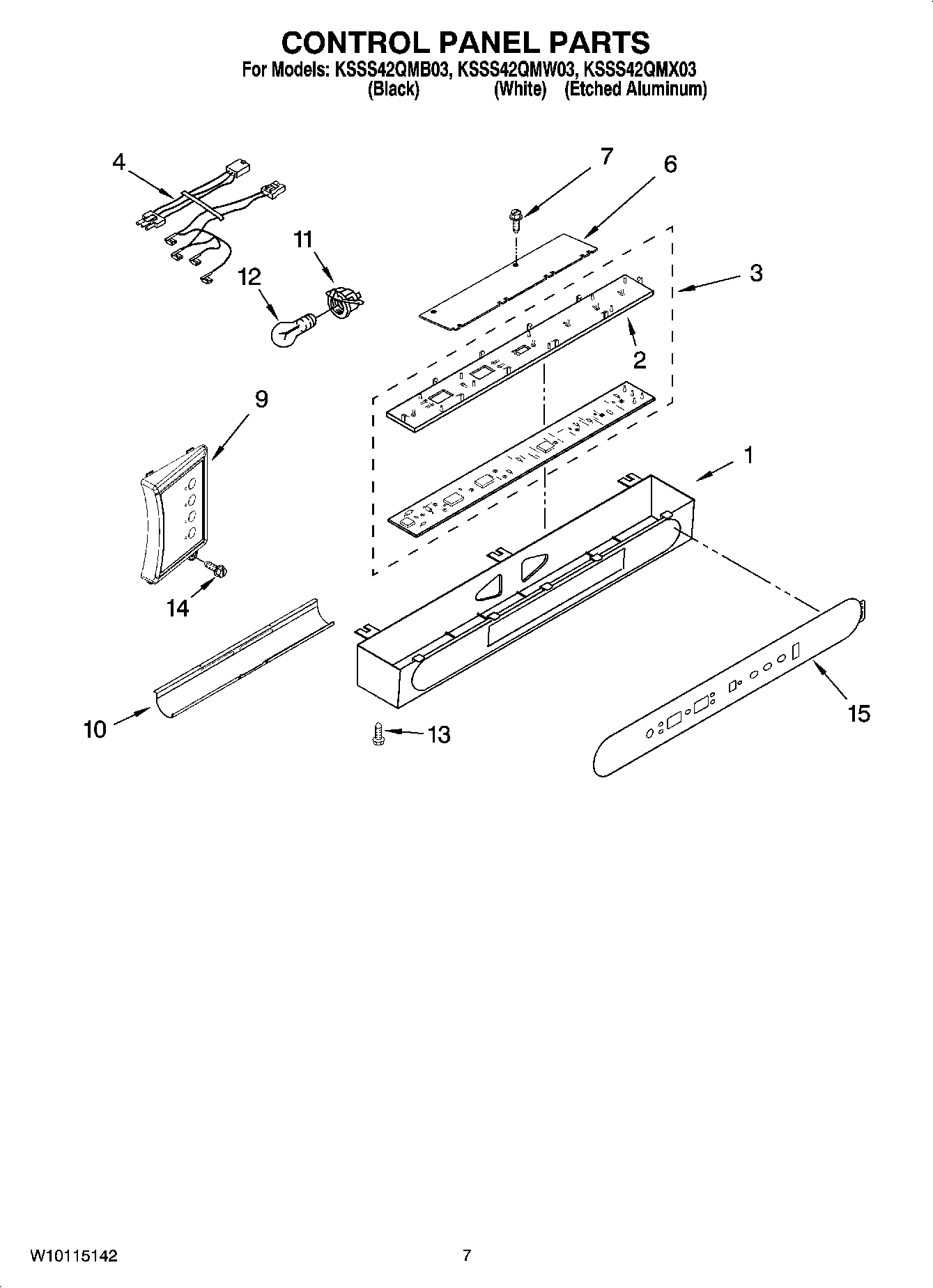 CONTROL PANEL PARTS
For Models: KSSS42QMB03, KSSS42QMW03, KSSS42QMX03
(Black) (White) (Etched Aluminum)

4
7
6
11
12
3
2
9
1
14
10
13
15

W10115142
7