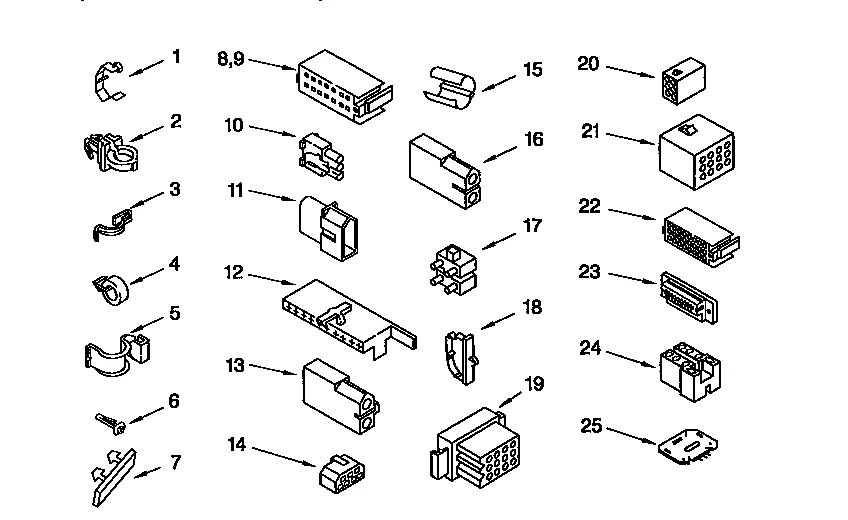 1
2
3
4
5
6
7
8,9
10
11
12
13
14
15
16
17
18
19
20
21
22
23
24
25