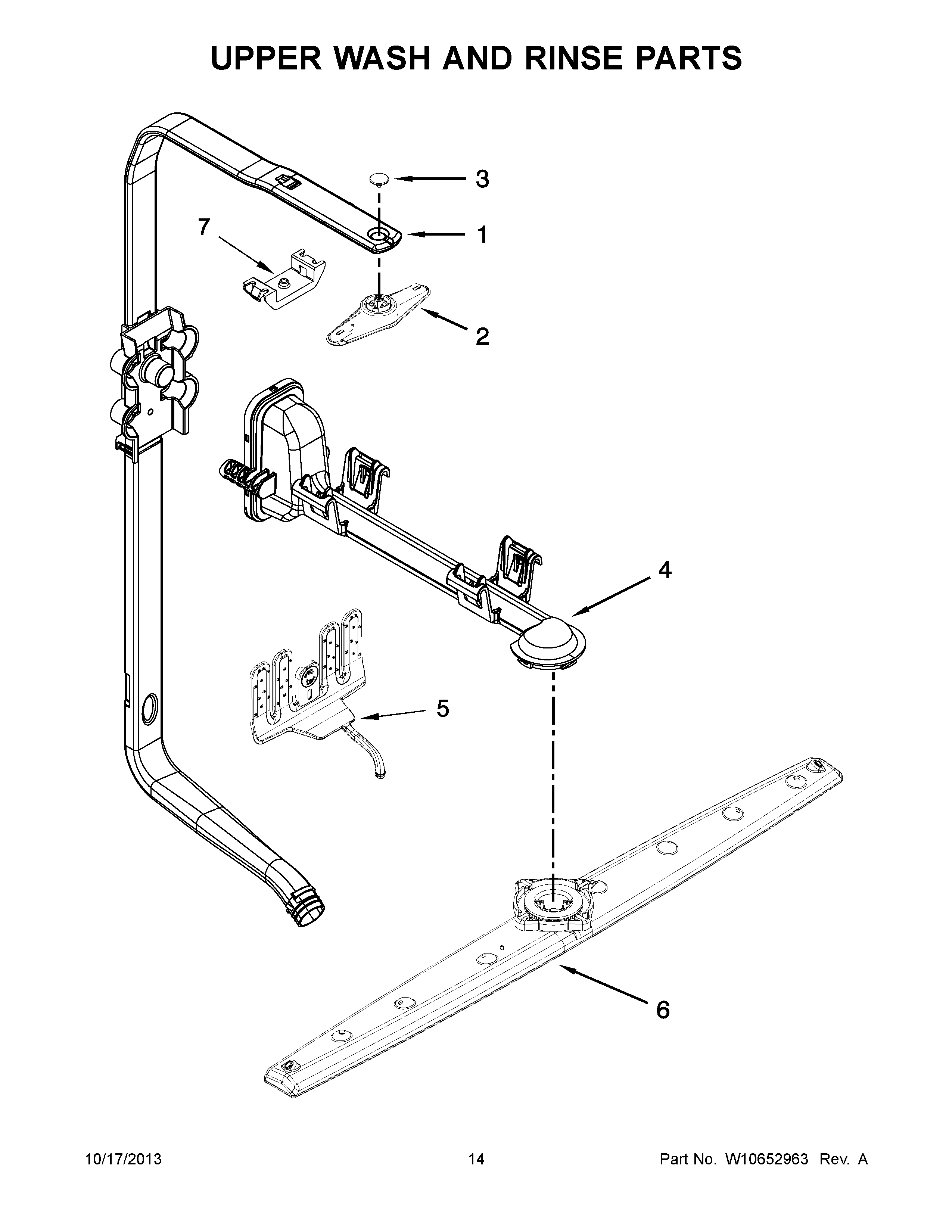 UPPER WASH AND RINSE PARTS

3

7

1

2

4

5

6

10/17/2013 14 Part No. W10652963 Rev. A