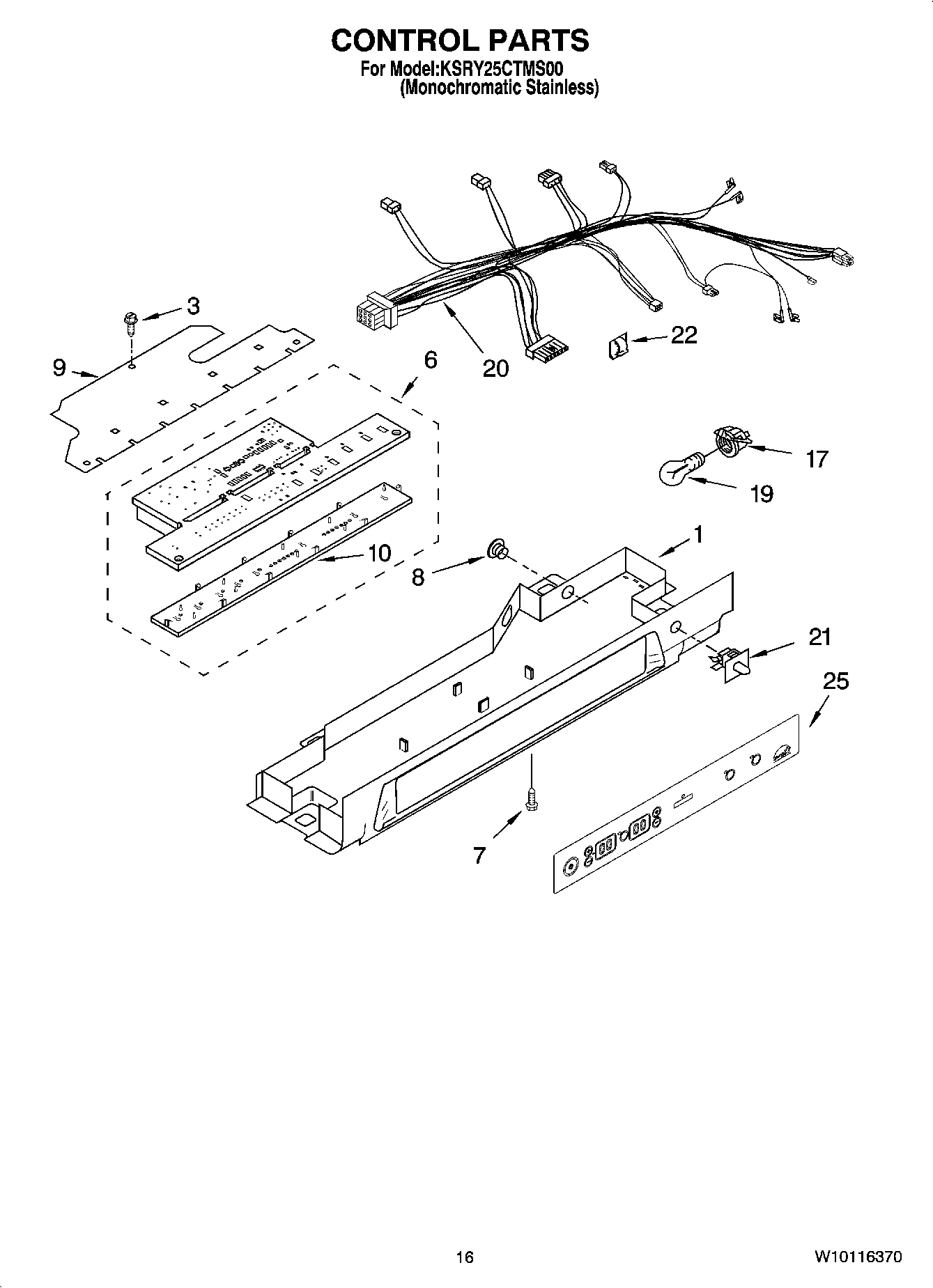 CONTROL PARTS
For Model:KSRY25CTMS00
(Monochromatic Stainless)

3
9
6
20
22
17
19
10
8
1
21
25
7

16

W10116370