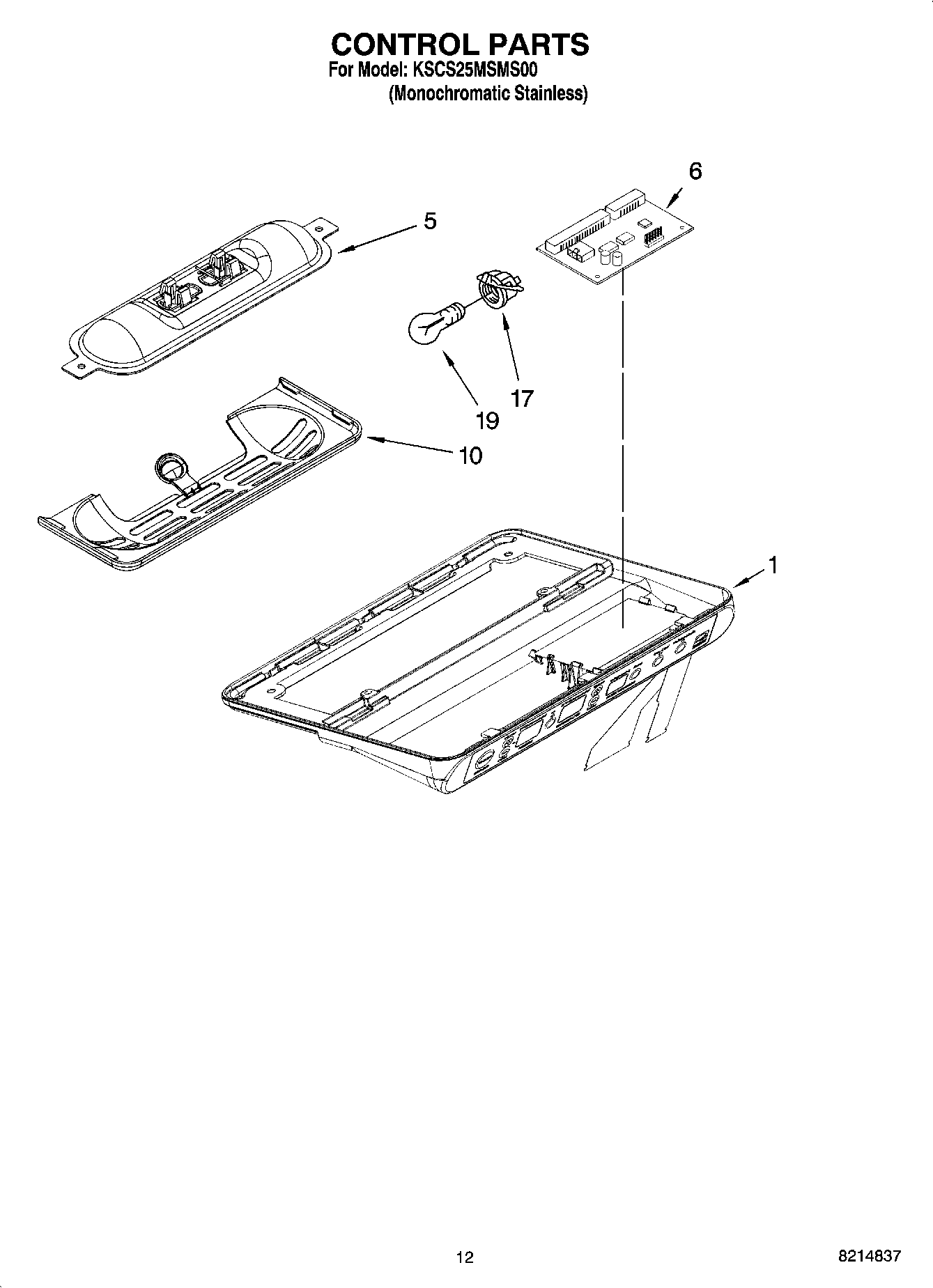 CONTROL PARTS
For Model: KSCS25MSMS00
(Monochromatic Stainless)

6
5
17
19
10
1

12
8214837