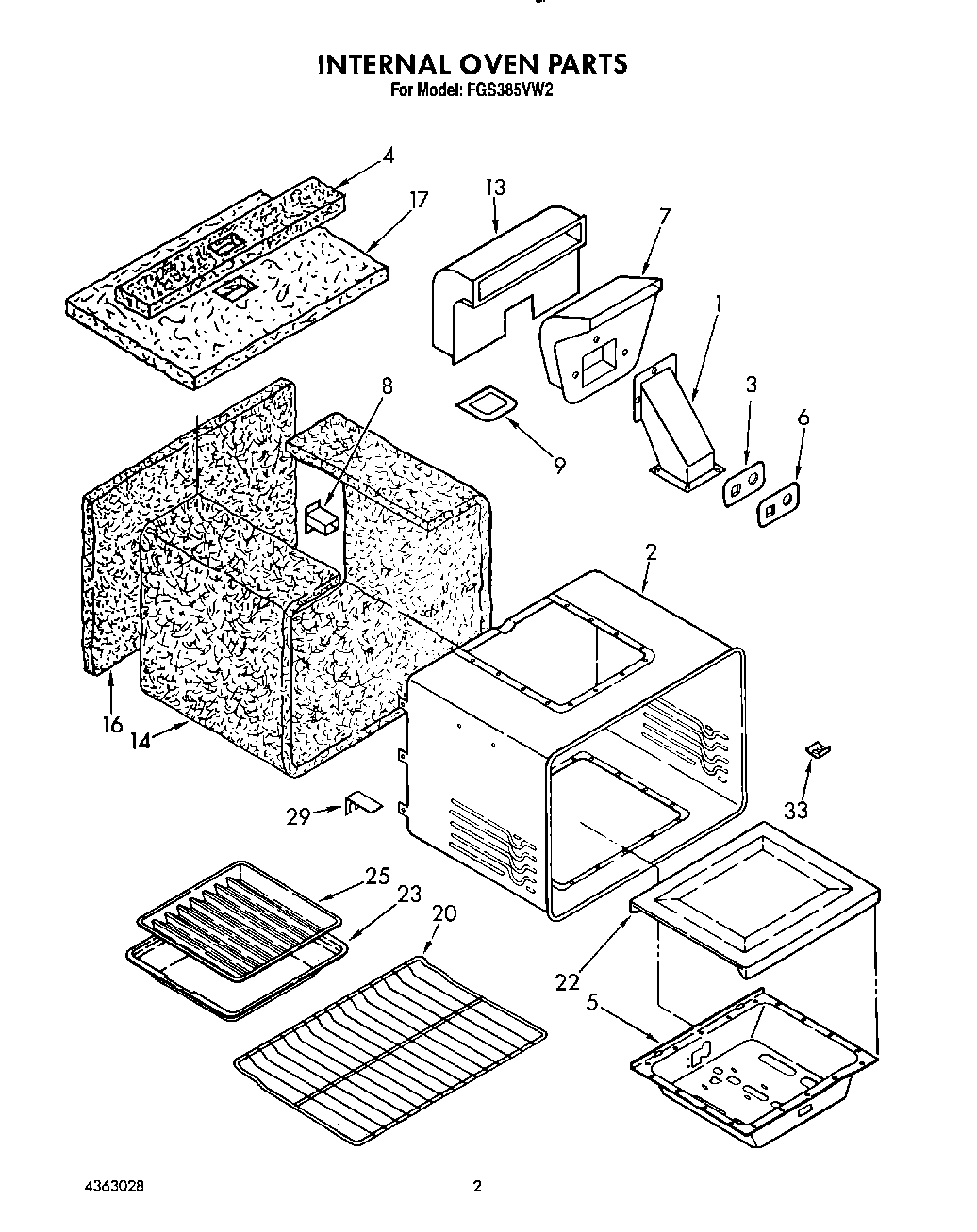 INTERNAL OVEN PARTS
For Model: FGS385VW2

4
17
13
7
1
3
6
8
9
2
16
14
29
33
25
23
20
22
5

4363028
2