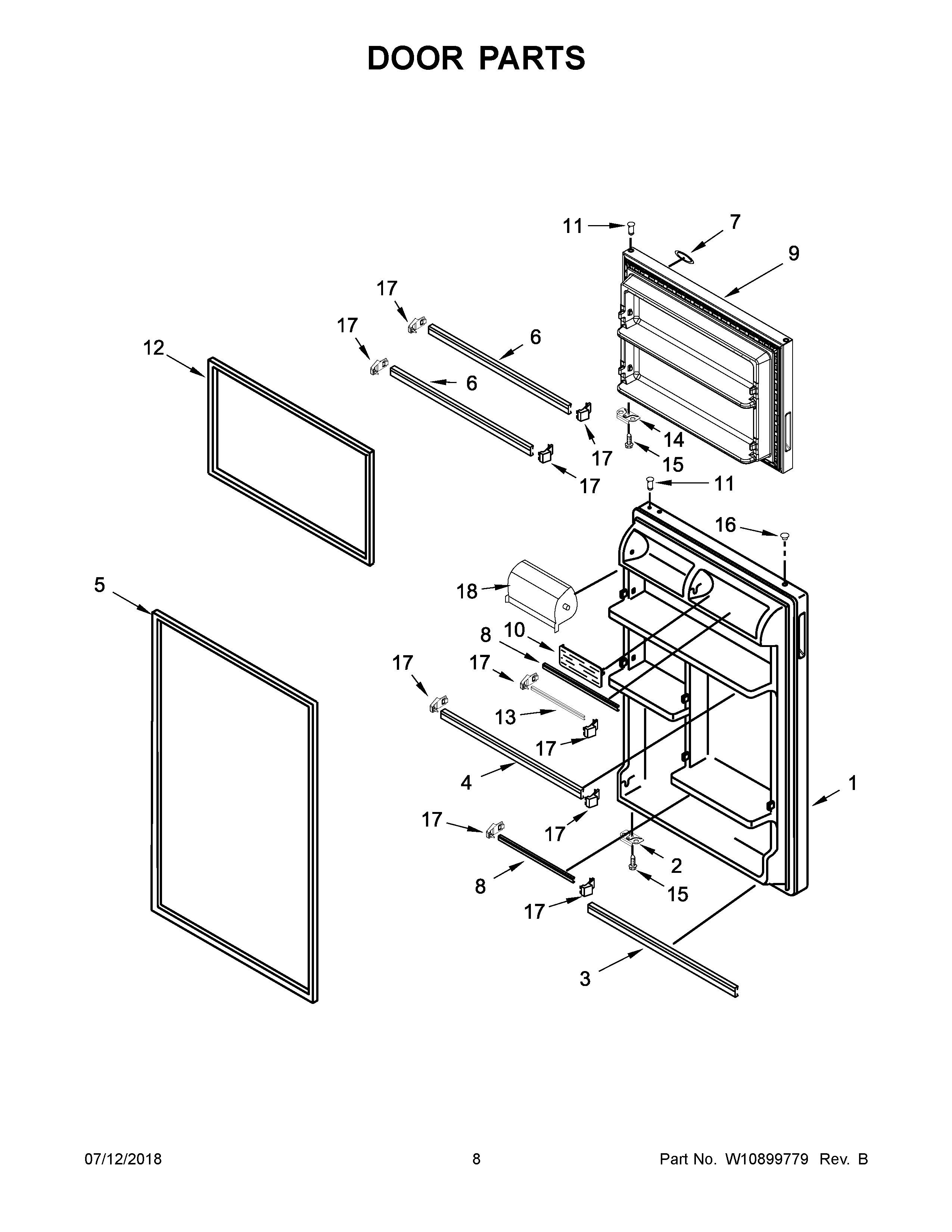 DOOR PARTS

11
7
9
17
17
6
12
6
14
17
15
17
11
16
5
18
8
10
17
17
13
17
4
1
17
17
2
8
15
17
3

07/12/2018
8
Part No. W10899779 Rev. B