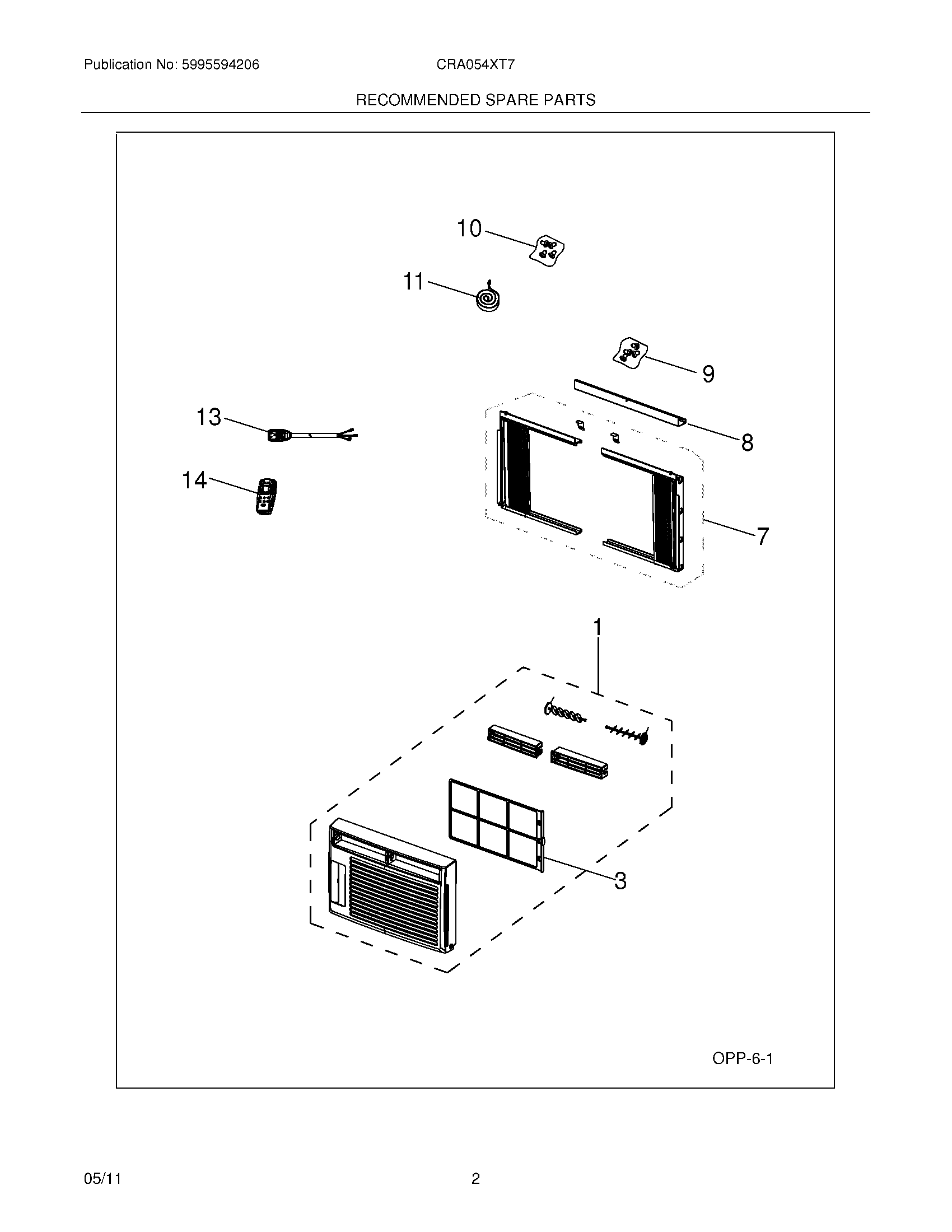 Publication No: 5995594206

CRA054XT7

RECOMMENDED SPARE PARTS

10

11

9

13

8

14

7

1

3

OPP-6-1

05/11

2