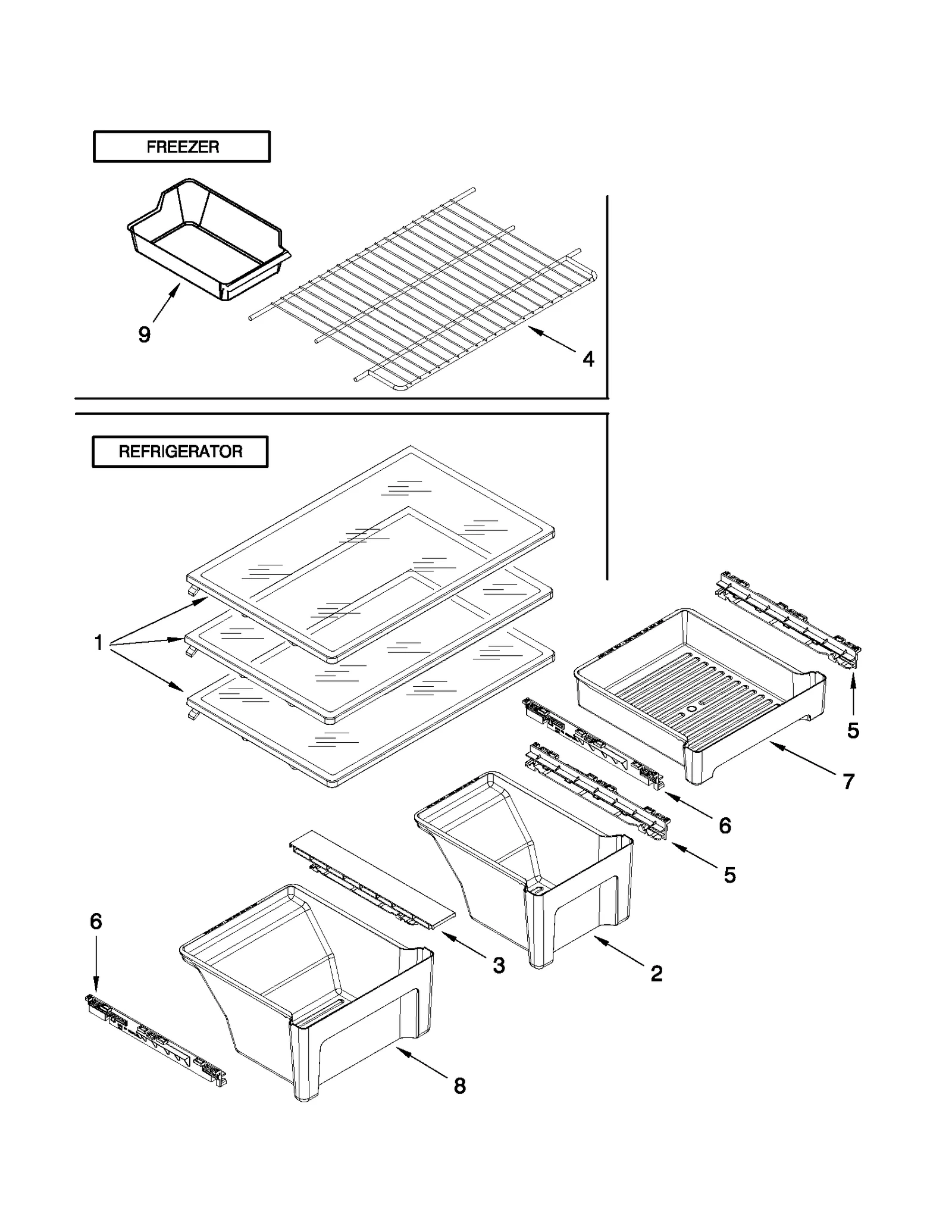 FREEZER

9

4

REFRIGERATOR

1

5

7

6

5

6

3

2

8