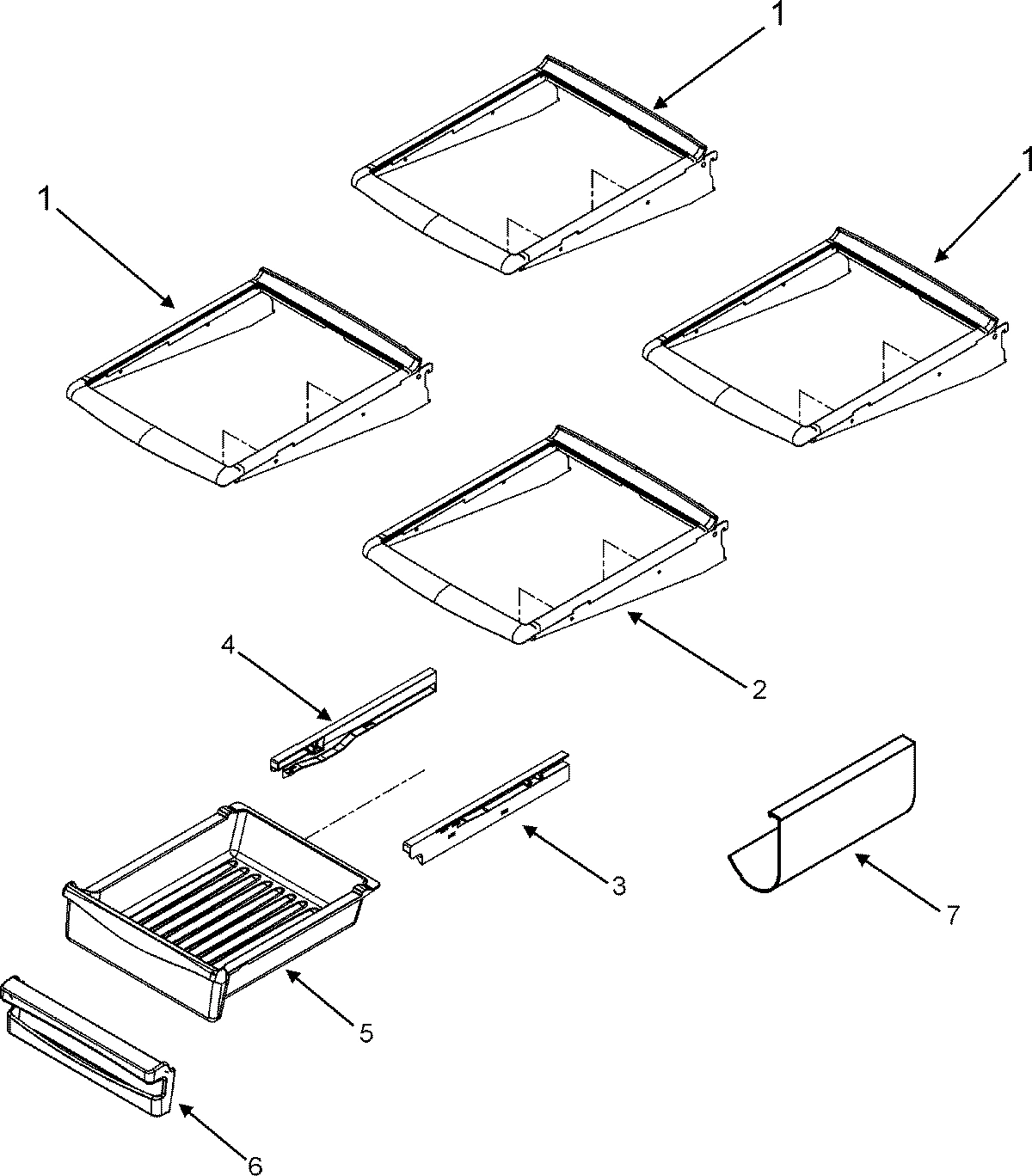 1
1
1
2
4
3
7
5
6