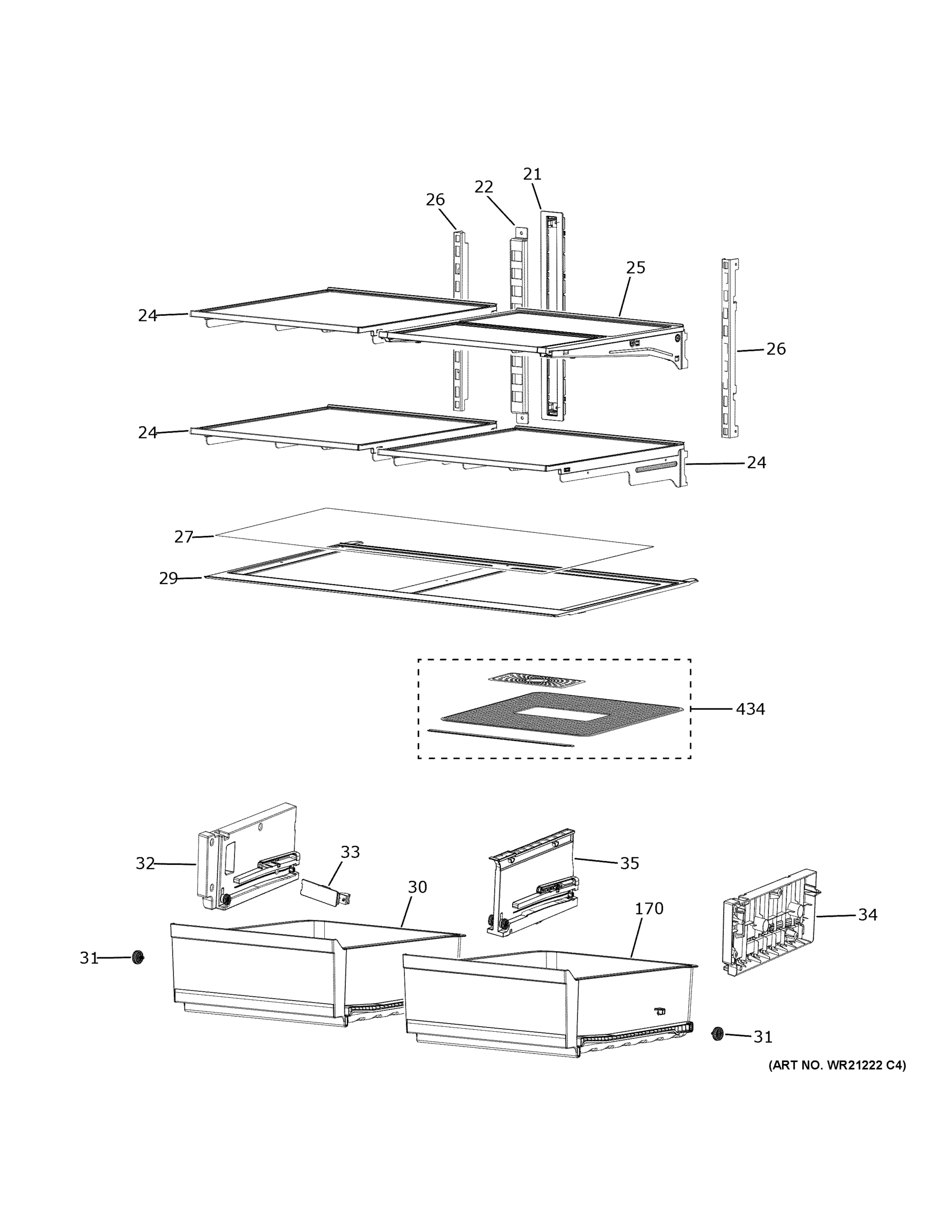 21
22
26
25
24
26
24
24
27
29
434
32
33
35
30
170
34
31
31
(ART NO. WR21222 C4)