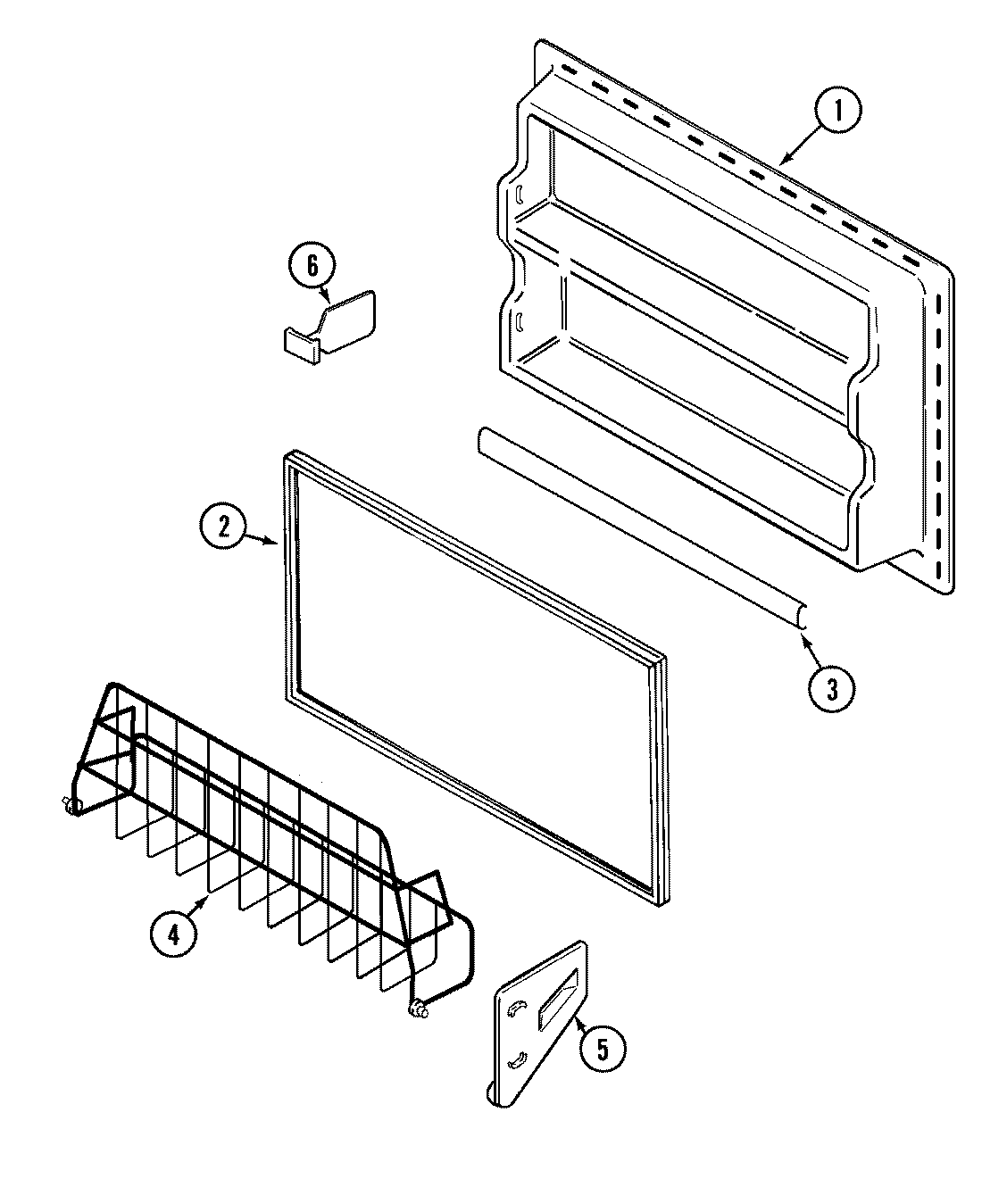 1
6
2
3
4
5