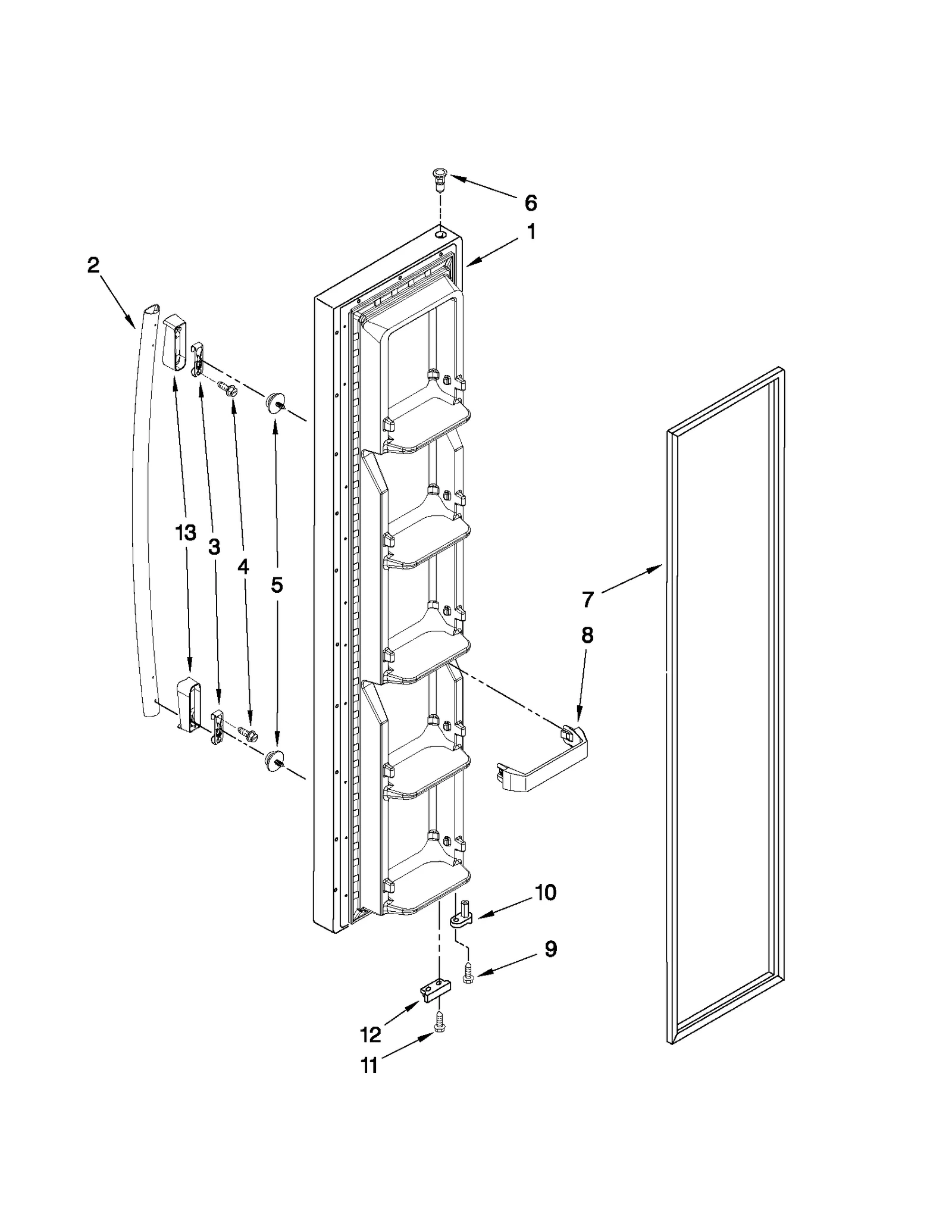 6
1
2
13
3
4
5
7
8
10
9
12
11