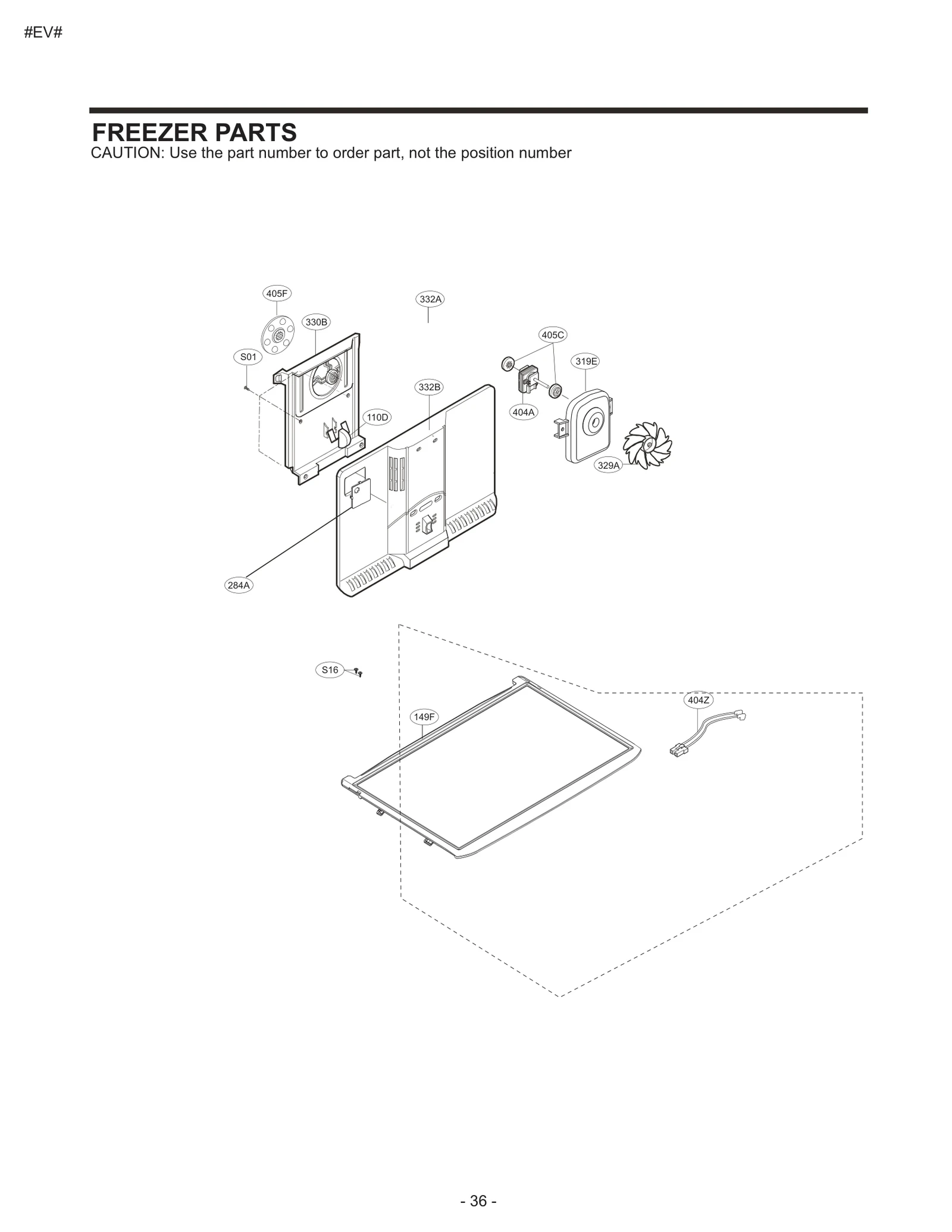 #EV#

FREEZER PARTS
CAUTION: Use the part number to order part, not the position number

405F
332A
330B
405C
S01
319E
332B
404A
110D
329A
284A
S16
404Z
149F

- 36 -