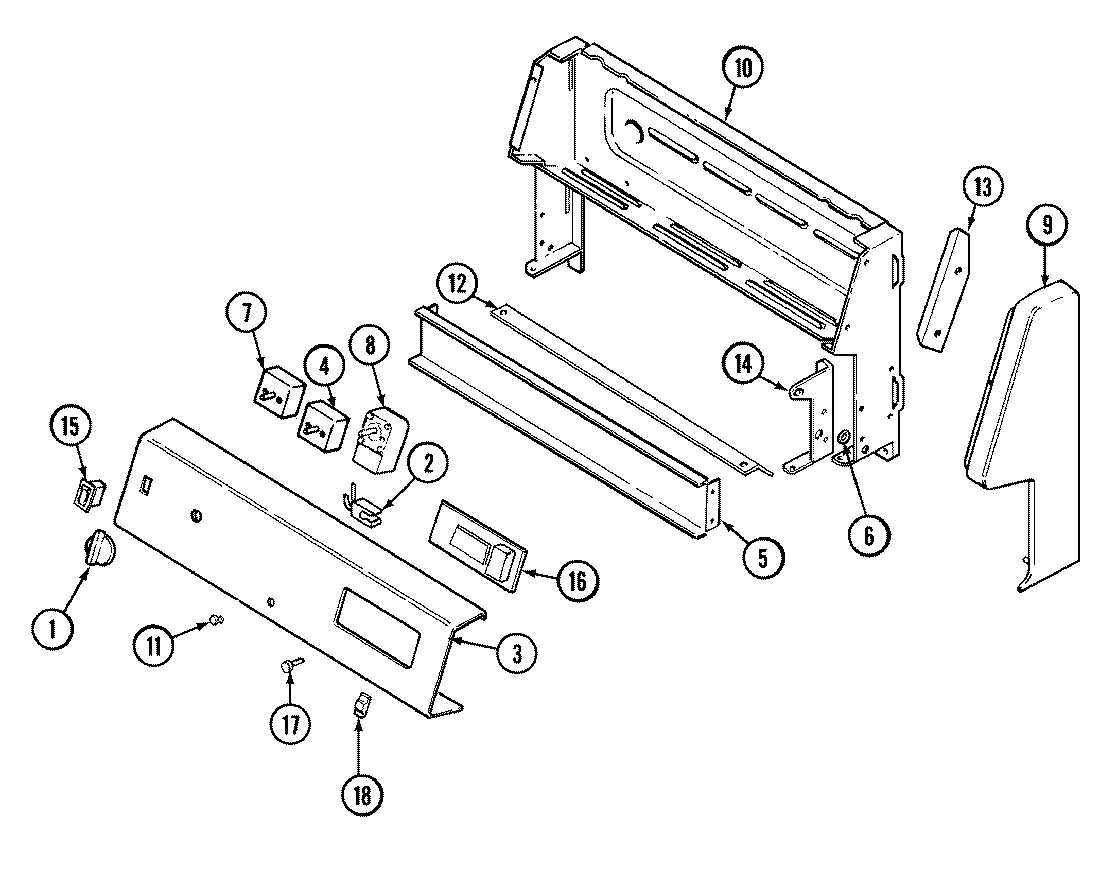 10
13
9
12
7
4
8
14
15
2
6
5
16
1
11
3
17
18