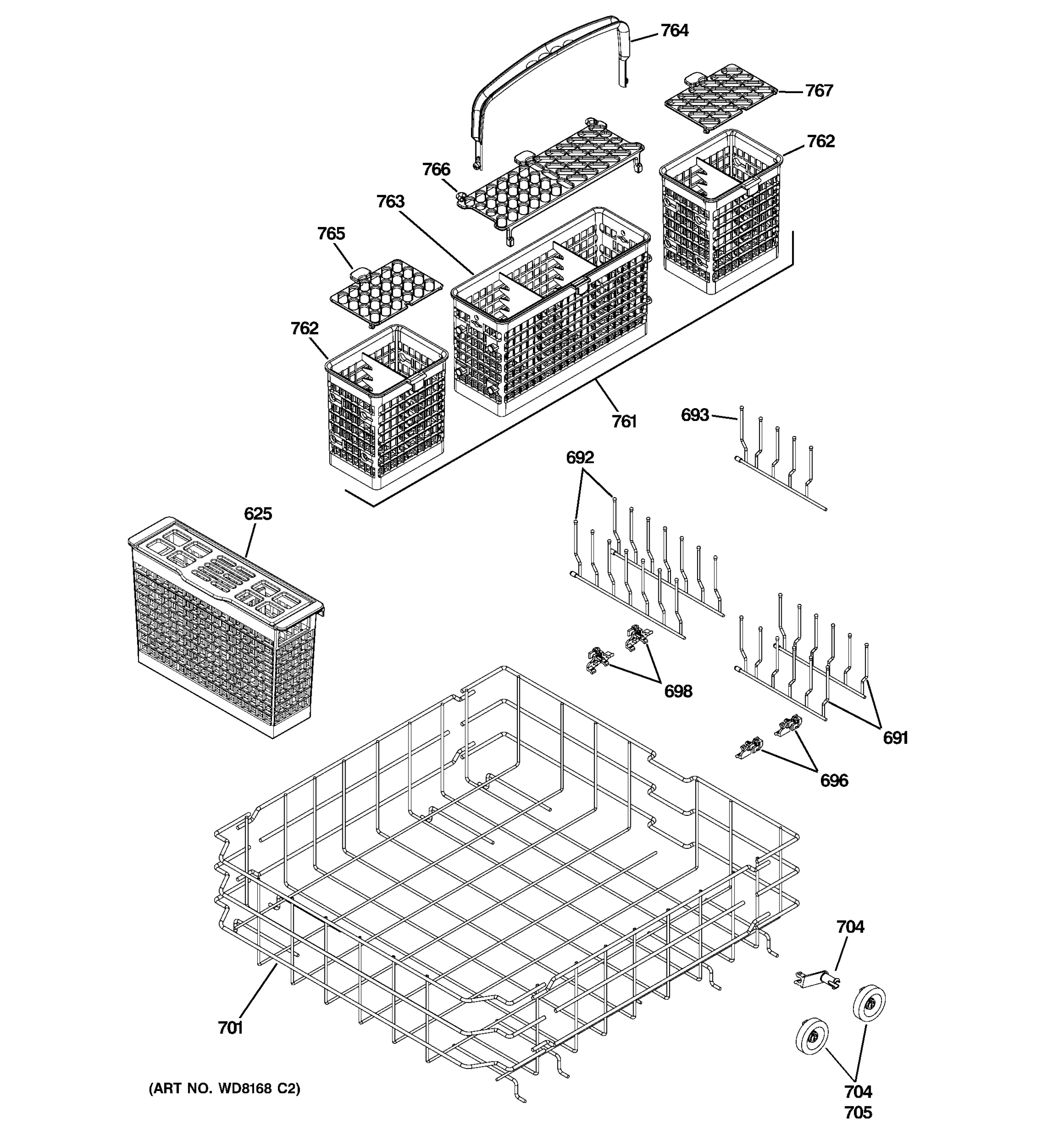 764
767
762
766
763
765
762
761
693
692
625
698
691
696
704
701
704
705
(ART NO. WD8168 C2)