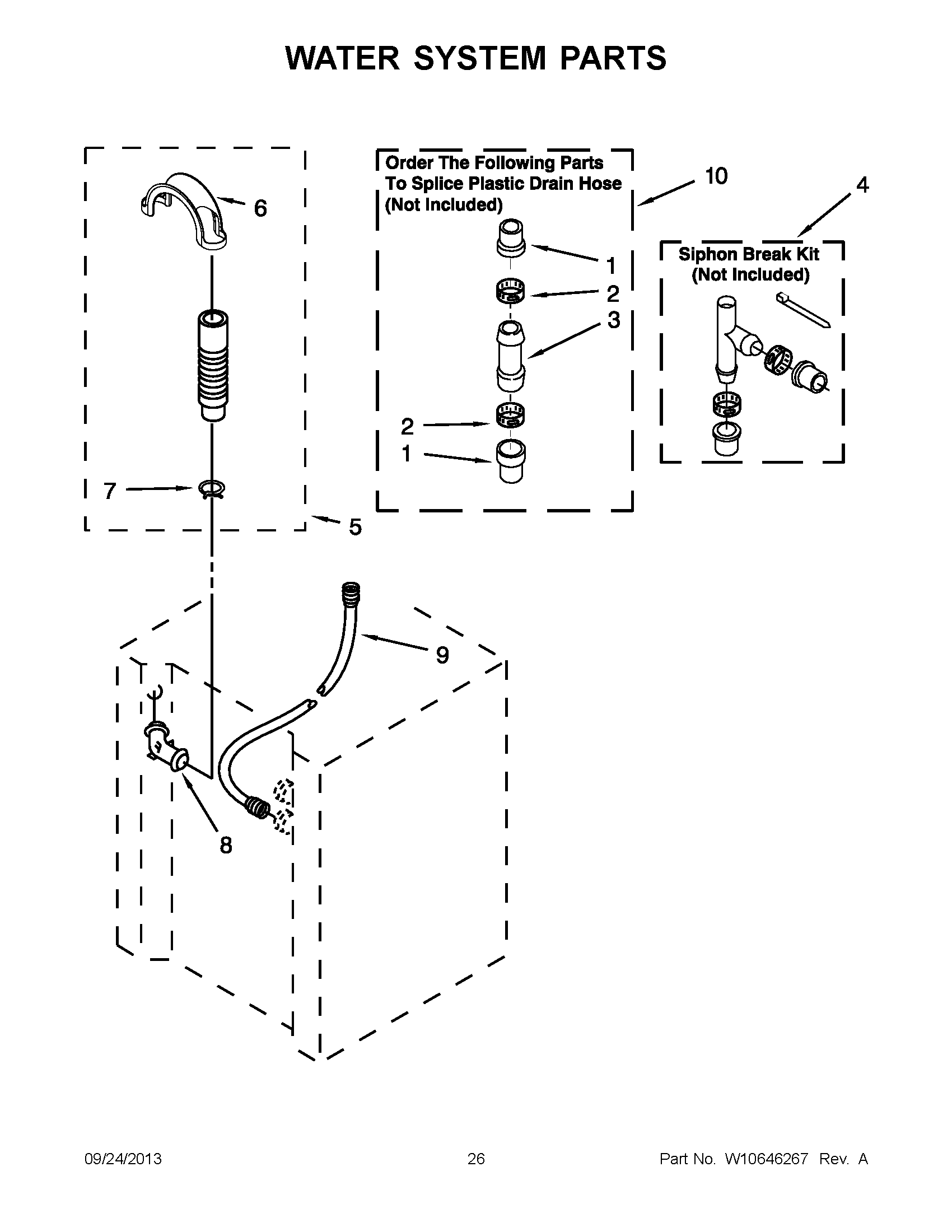 WATER SYSTEM PARTS

6

7

5

Order The Following Parts To Splice Plastic Drain Hose (Not Included)

10

1

2

3

2

1

4

Siphon Break Kit (Not Included)

9

8

09/24/2013 26 Part No. W10646267 Rev. A