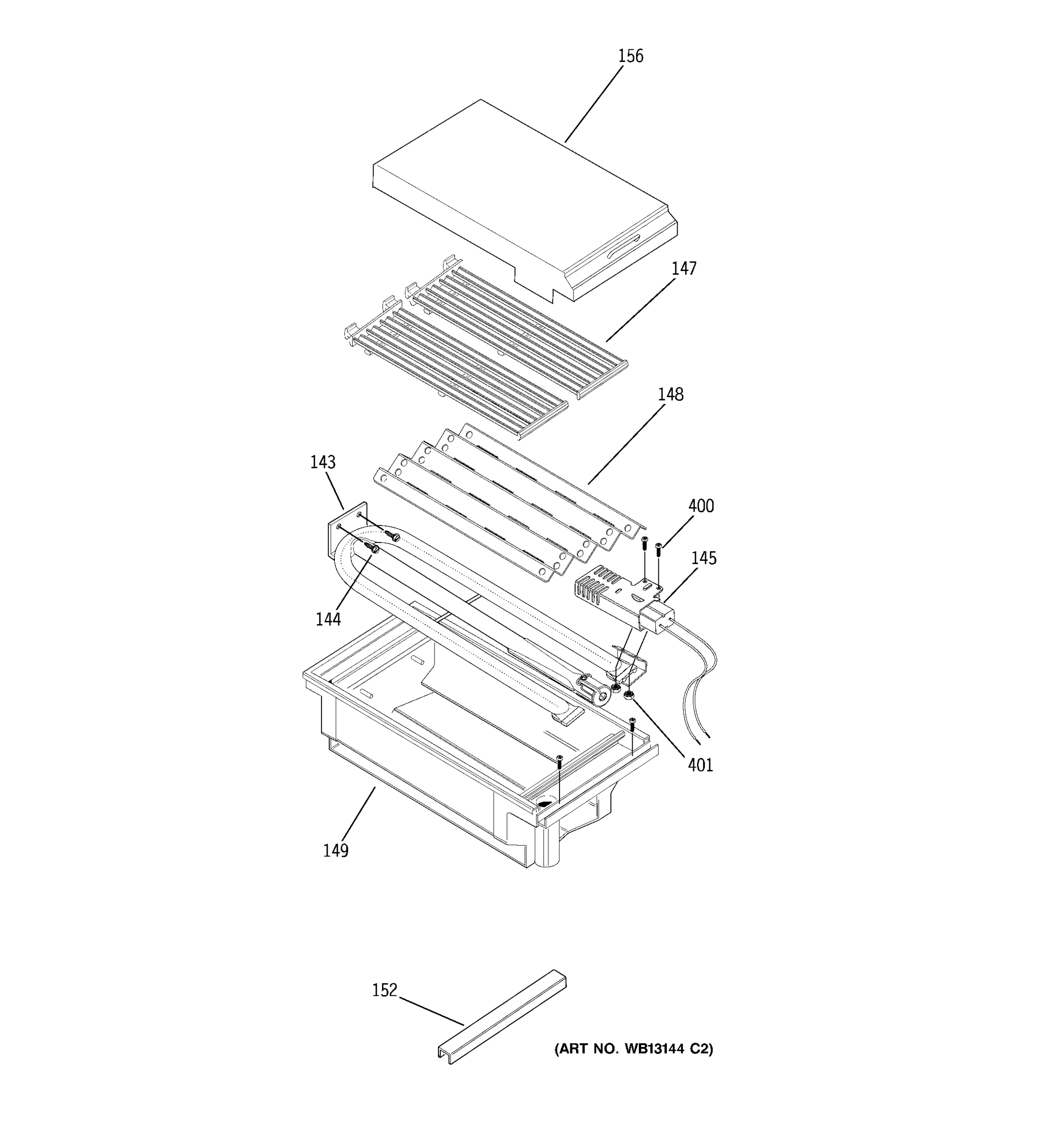 156

147

148

143

400

145

144

401

149

152

(ART NO. WB13144 C2)