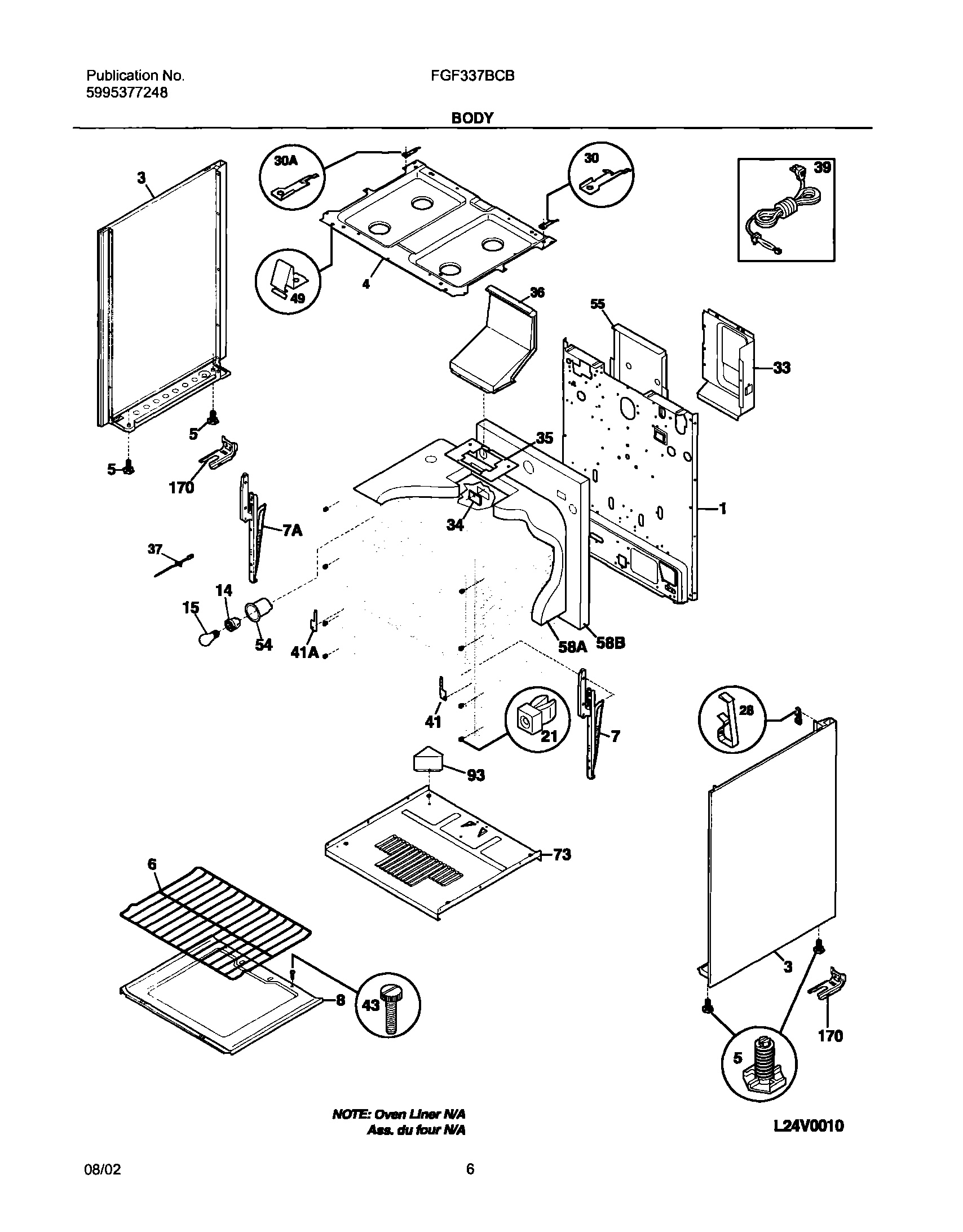 Publication No.
5995377248

FGF337BCB

BODY

3
30A
30
39
4
49
36
55
33
5
5
170
35
7A
34
1
37
14
15
54
41A
58A
58B
41
21
7
28
93
73
6
3
8
43
170
5

NOTE: Oven Liner N/A
Ass. du four N/A

L24V0010

08/02

6