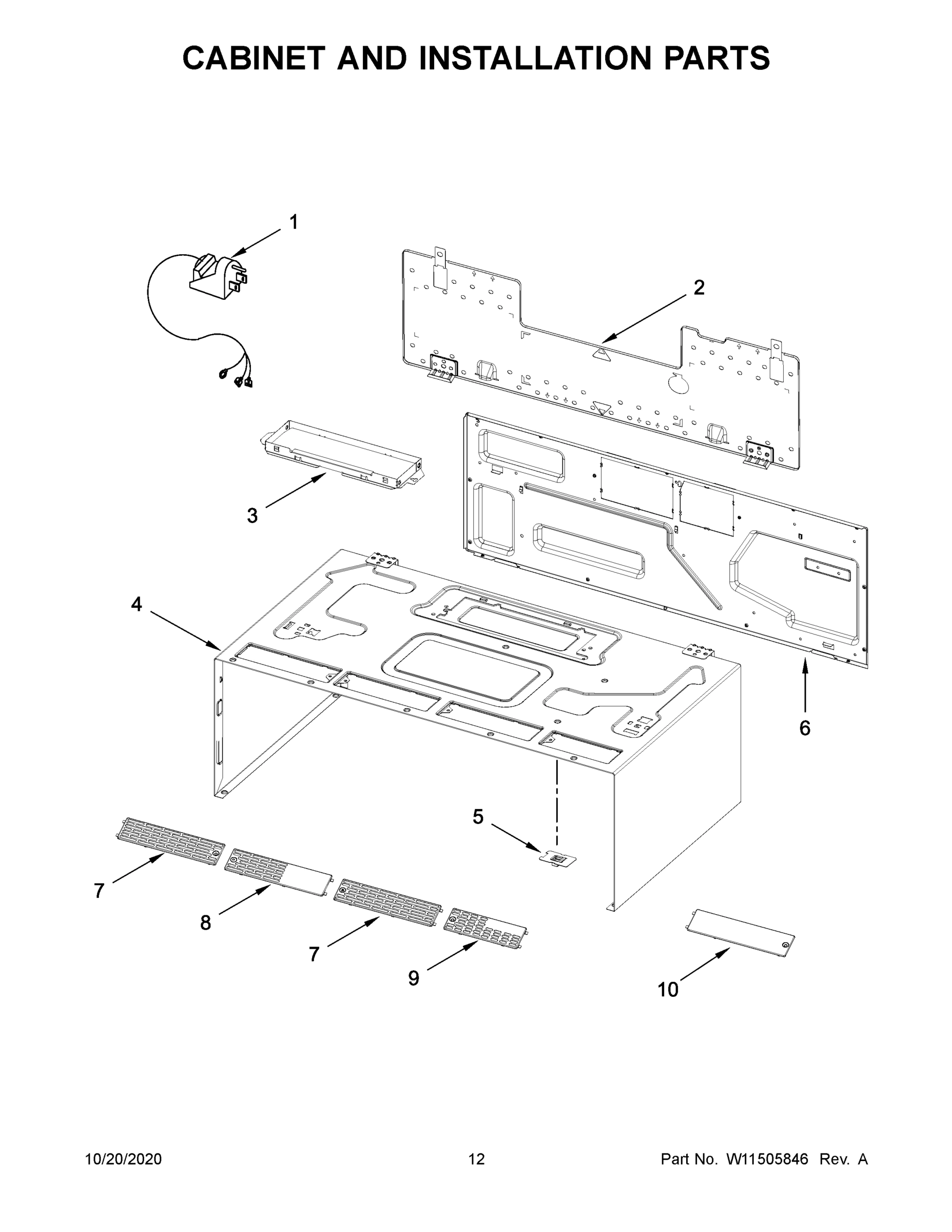 CABINET AND INSTALLATION PARTS

1

2

3

4

6

5

7

8

7

9

10

10/20/2020

12

Part No. W11505846 Rev. A