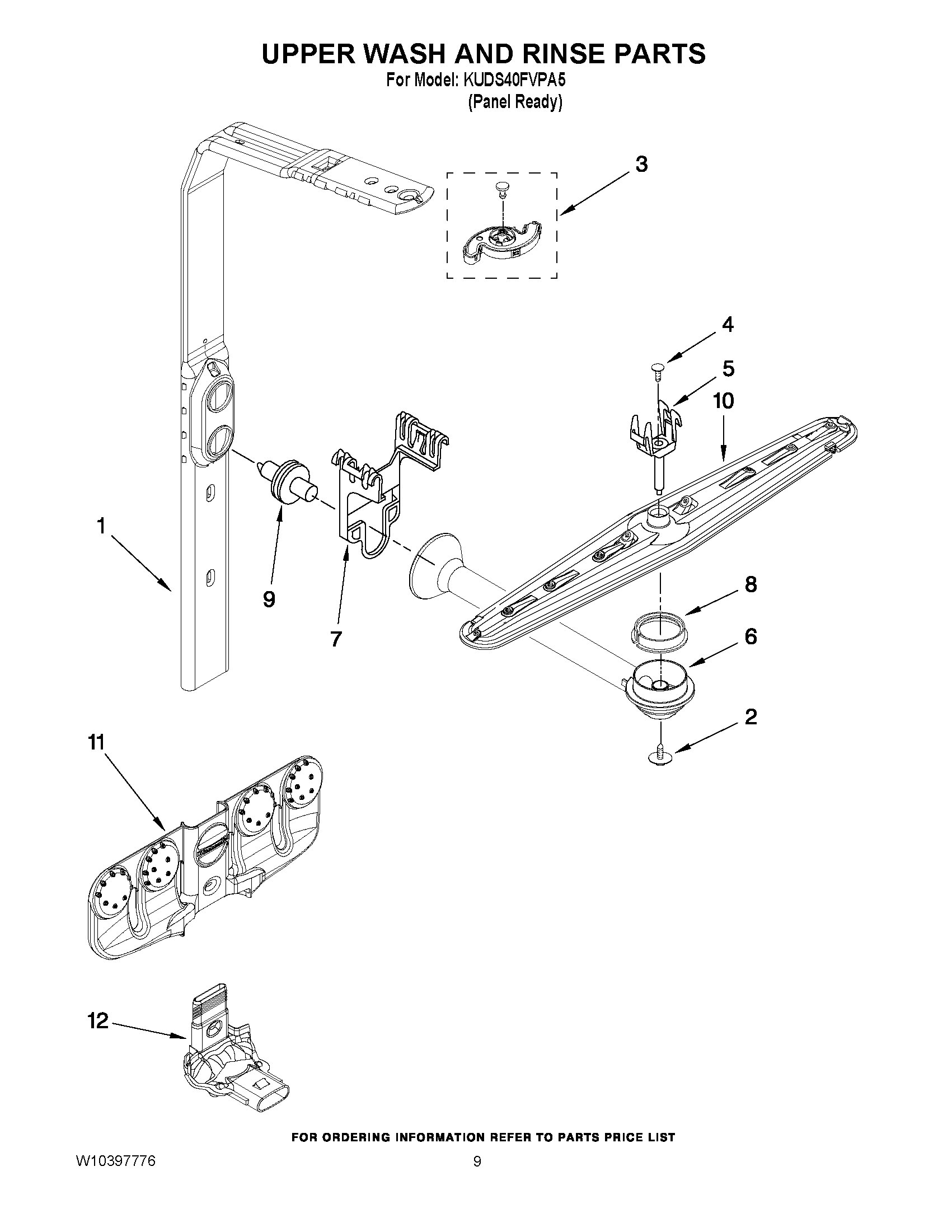 UPPER WASH AND RINSE PARTS
For Model: KUDS40FVPA5
(Panel Ready)

3

4

5

10

1

9

7

8

6

2

11

12

FOR ORDERING INFORMATION REFER TO PARTS PRICE LIST

W10397776

9