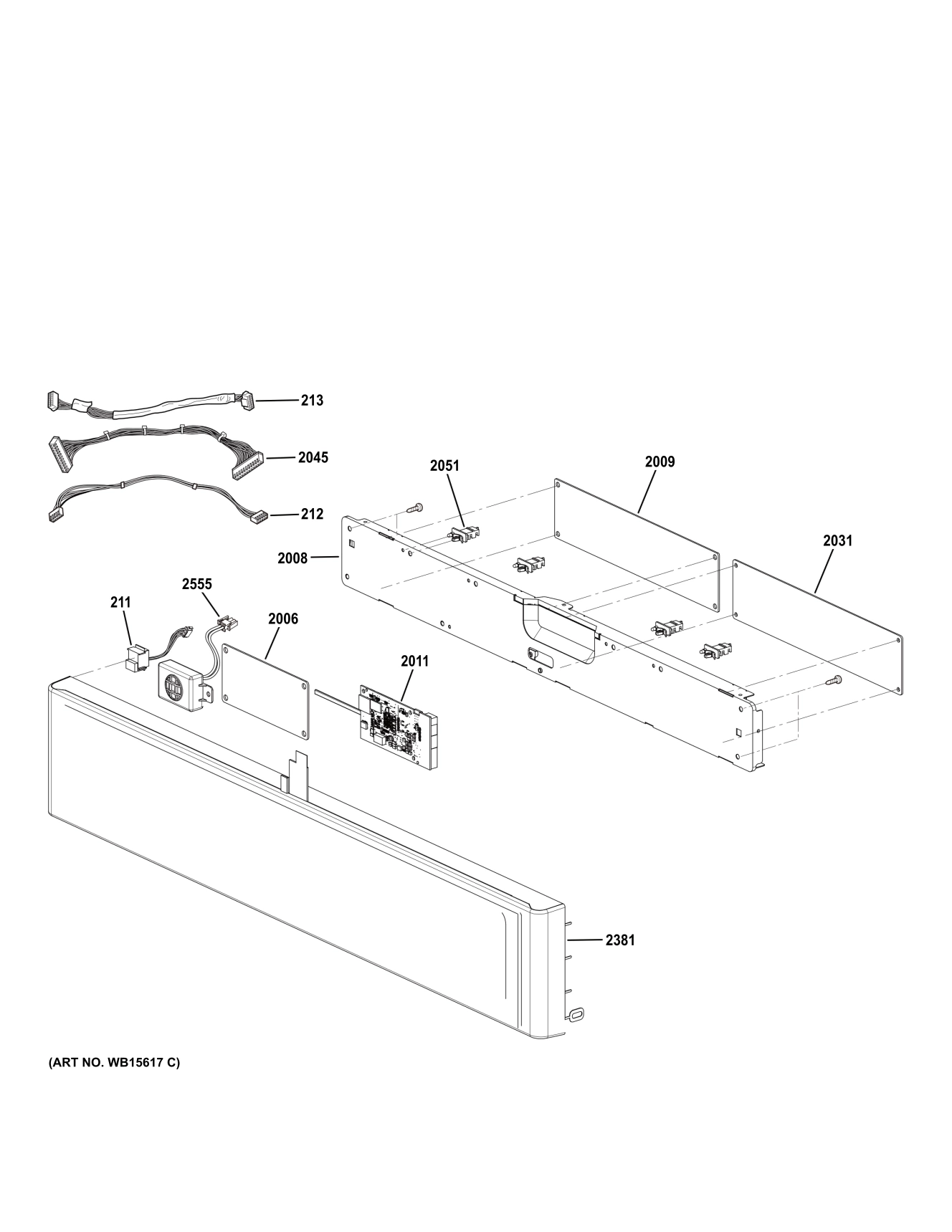 213
2045
2051
2009
212
2008
2031
2555
211
2006
2011
2381
(ART NO. WB15617 C)