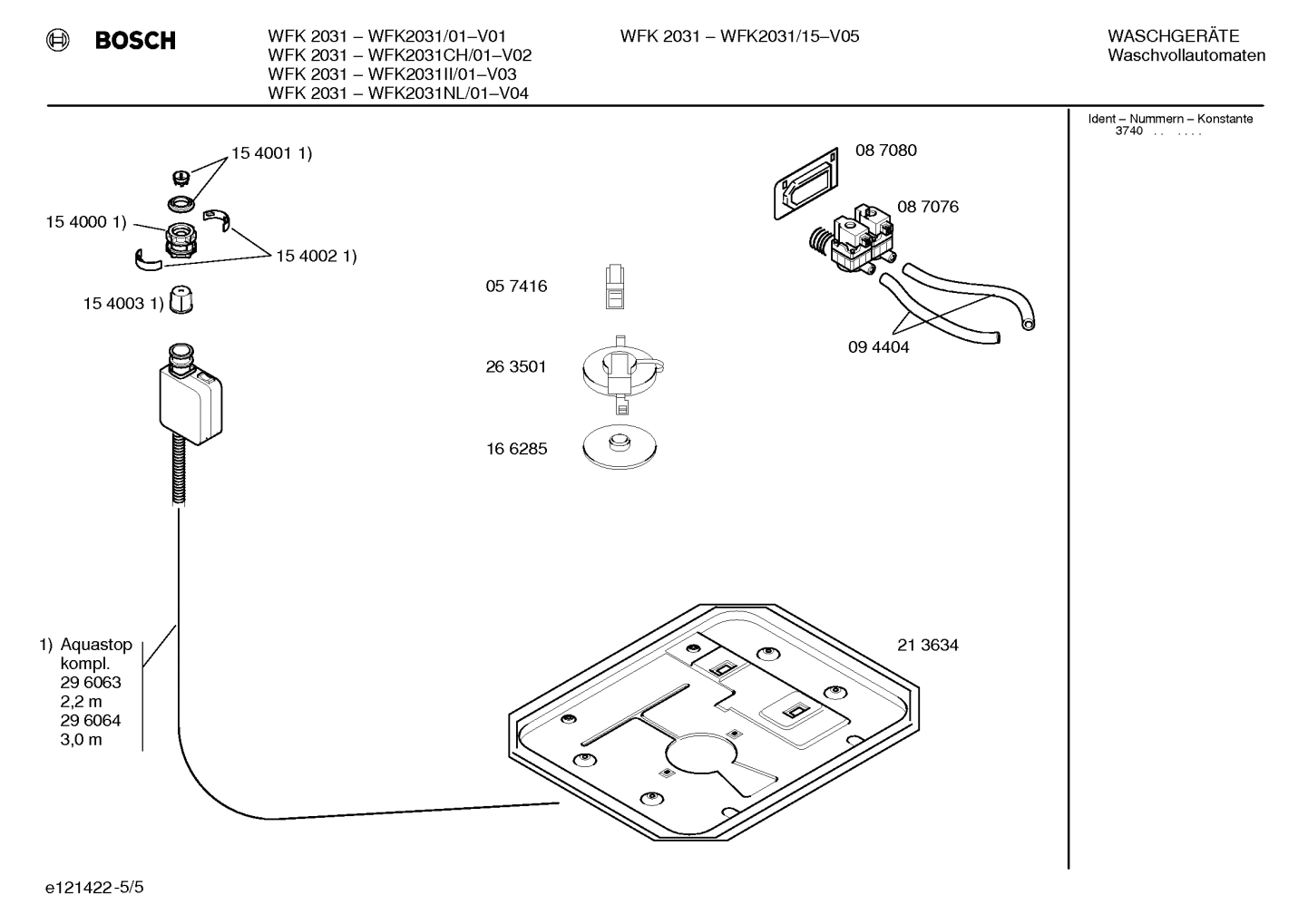 BOSCH

WFK 2031 – WFK2031/01–V01
WFK 2031 – WFK2031CH/01–V02
WFK 2031 – WFK2031II/01–V03
WFK 2031 – WFK2031NL/01–V04

WFK 2031 – WFK2031/15–V05

WASCHGERÄTE
Waschvollautomaten

Ident – Nummern – Konstante
3740 . . . . . .

15 4001 1)

15 4000 1)

15 4002 1)

15 4003 1)

05 7416

26 3501

16 6285

08 7080

08 7076

09 4404

21 3634

1) Aquastop
kompl.
29 6063
2,2 m
29 6064
3,0 m

e121422-5/5