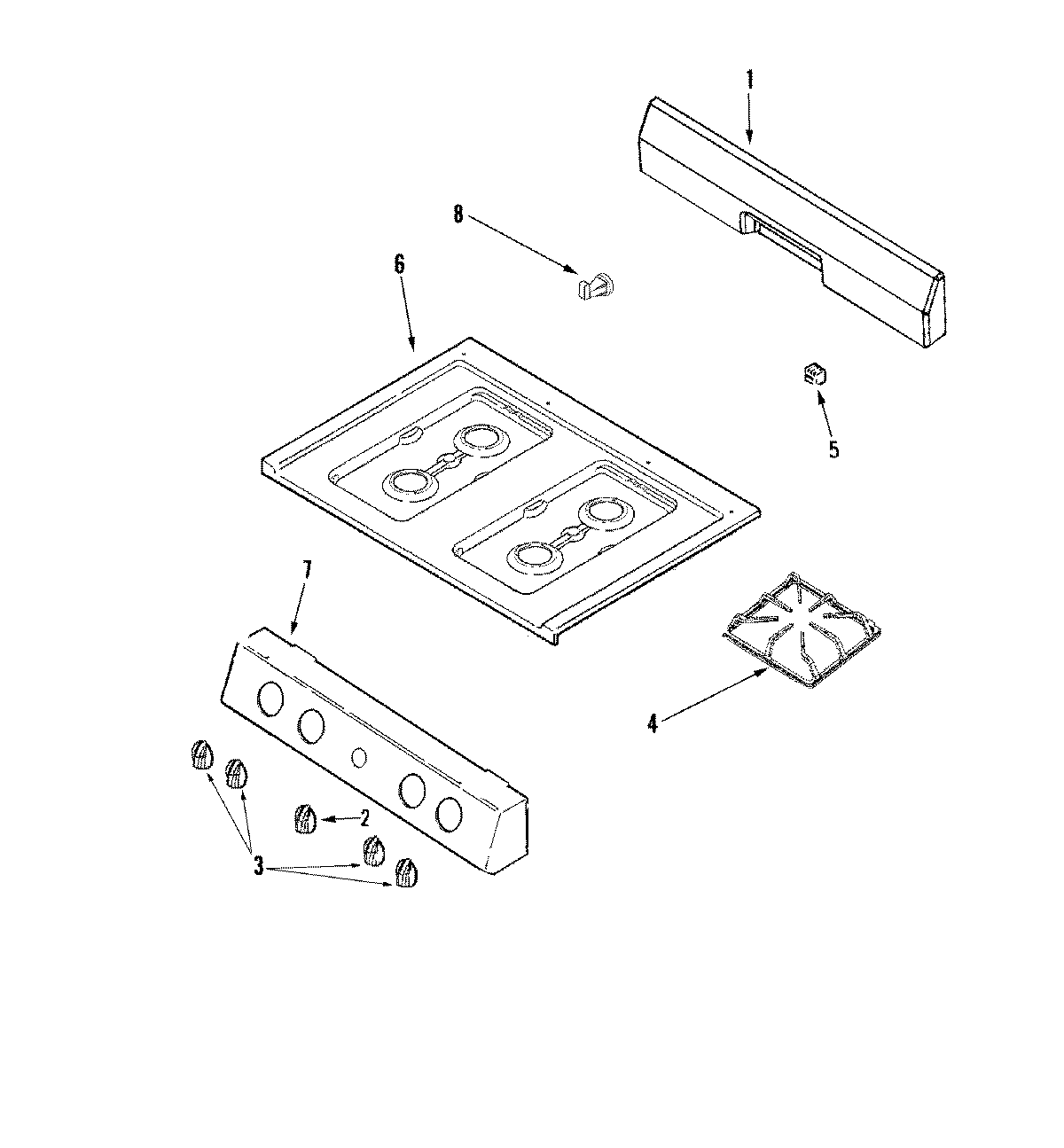 1
8
6
5
7
4
2
3